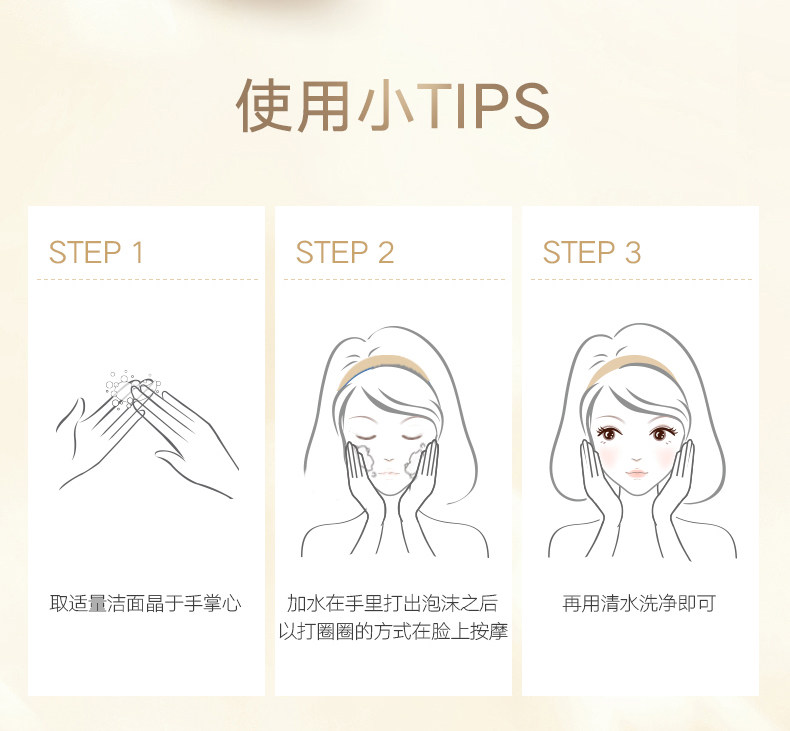 使用小TIPS

STEP 1

取适量洁面晶于手掌心

STEP 2

加水在手里打出泡沫之后
以打圈圈的方式在脸上按摩

STEP 3

再用清水洗净即可