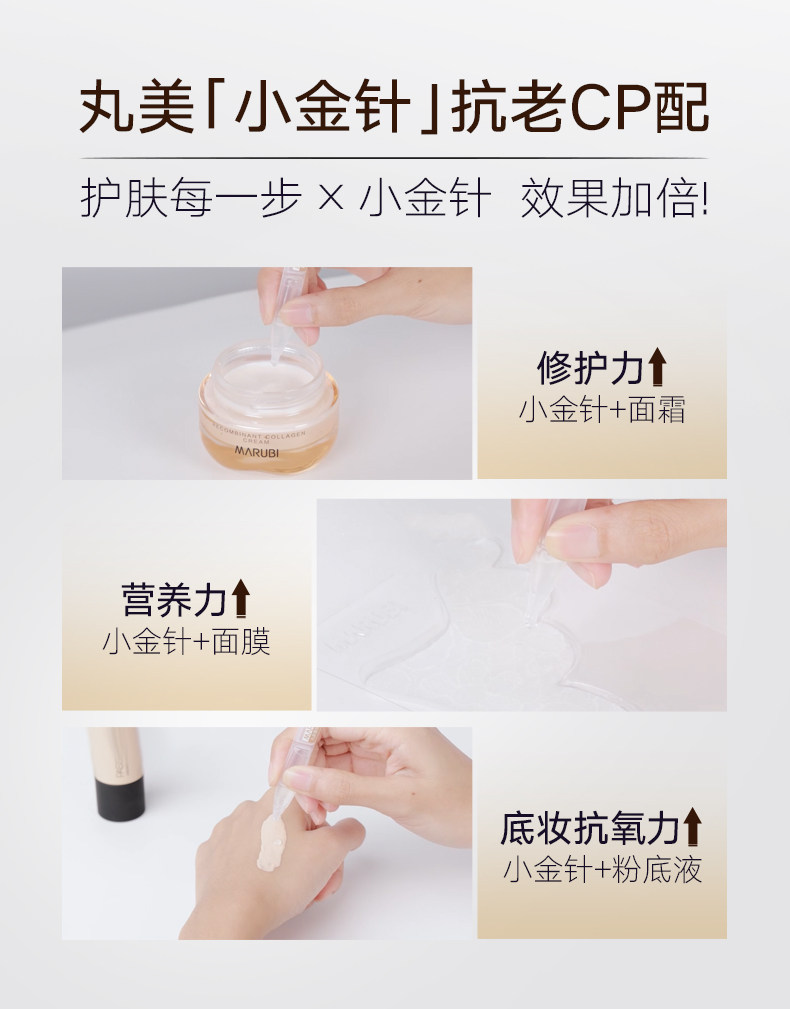 丸美「小金针」抗老CP配

护肤每一步 × 小金针 效果加倍!

RECOMBINANT COLLAGEN CREAM
MARUBI

修护力⬆
小金针+面霜

营养力⬆
小金针+面膜

底妆抗氧力⬆
小金针+粉底液