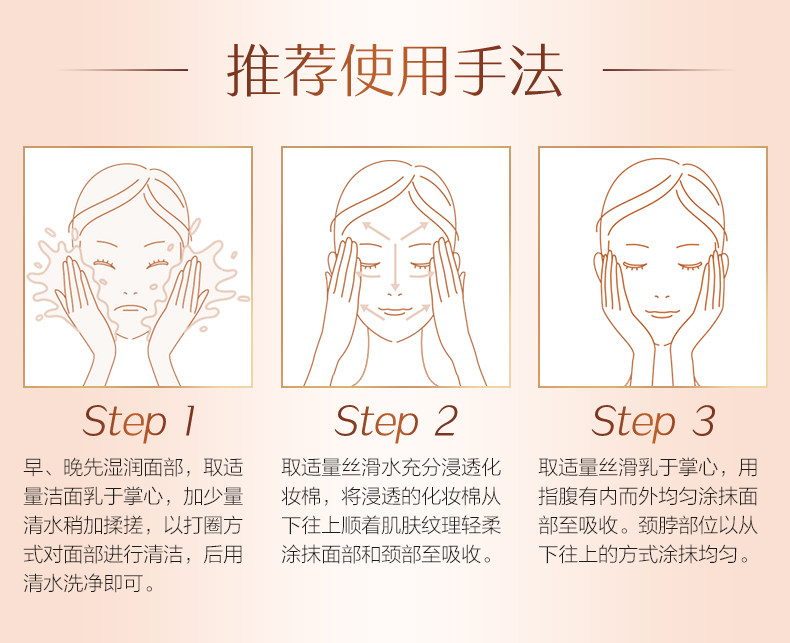 推荐使用手法

Step 1

早、晚先湿润面部，取适量洁面乳于掌心，加少量清水稍加揉搓，以打圈方式对面部进行清洁，后用清水洗净即可。

Step 2

取适量丝滑水充分浸透化妆棉，将浸透的化妆棉从下往上顺着肌肤纹理轻柔涂抹面部和颈部至吸收。

Step 3

取适量丝滑乳于掌心，用指腹有内而外均匀涂抹面部至吸收。颈脖部位以从下往上的方式涂抹均匀。