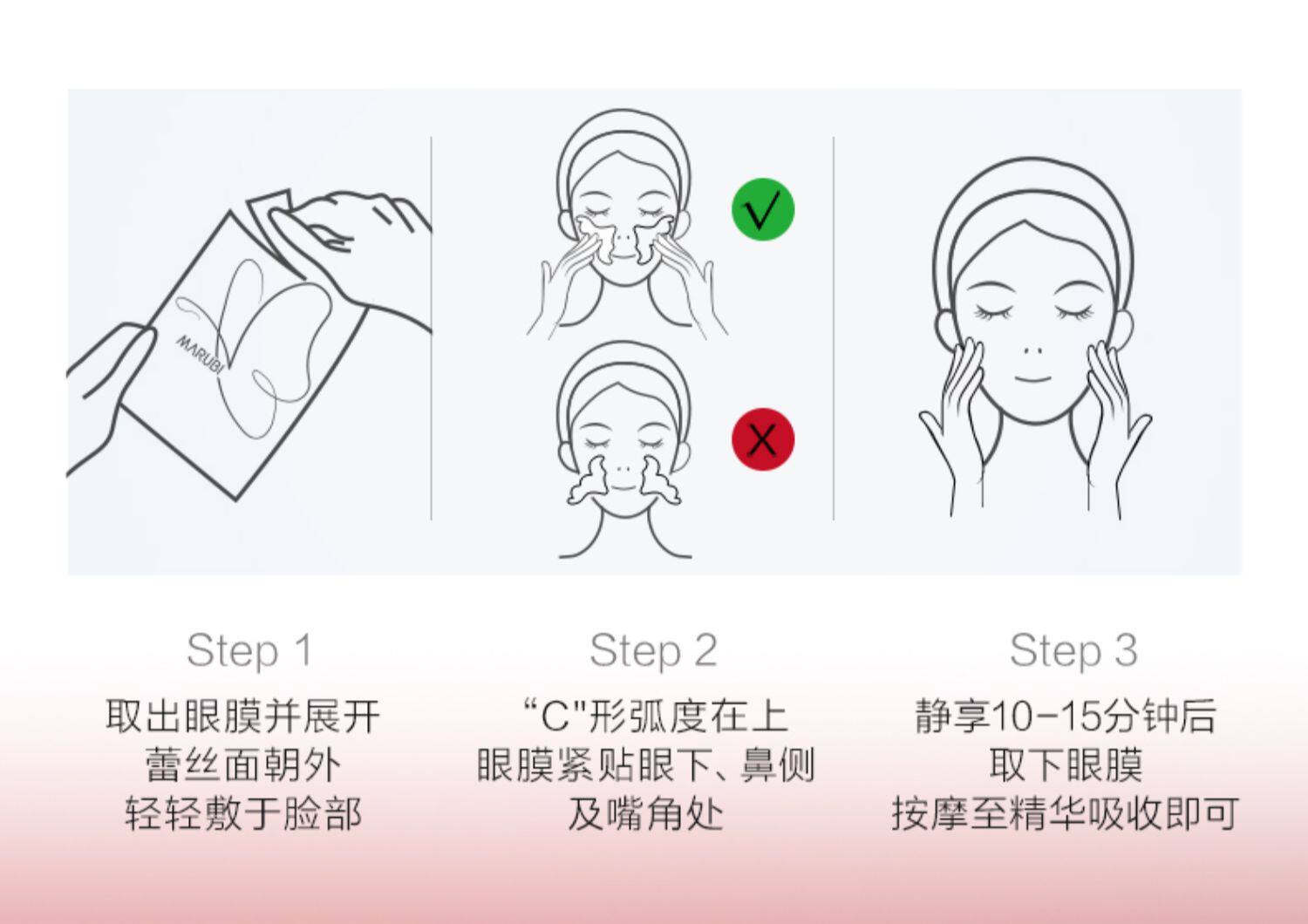 MARUBI

√

X

Step 1
取出眼膜并展开
蕾丝面朝外
轻轻敷于脸部

Step 2
“C"形弧度在上
眼膜紧贴眼下、鼻侧
及嘴角处

Step 3
静享10-15分钟后
取下眼膜
按摩至精华吸收即可