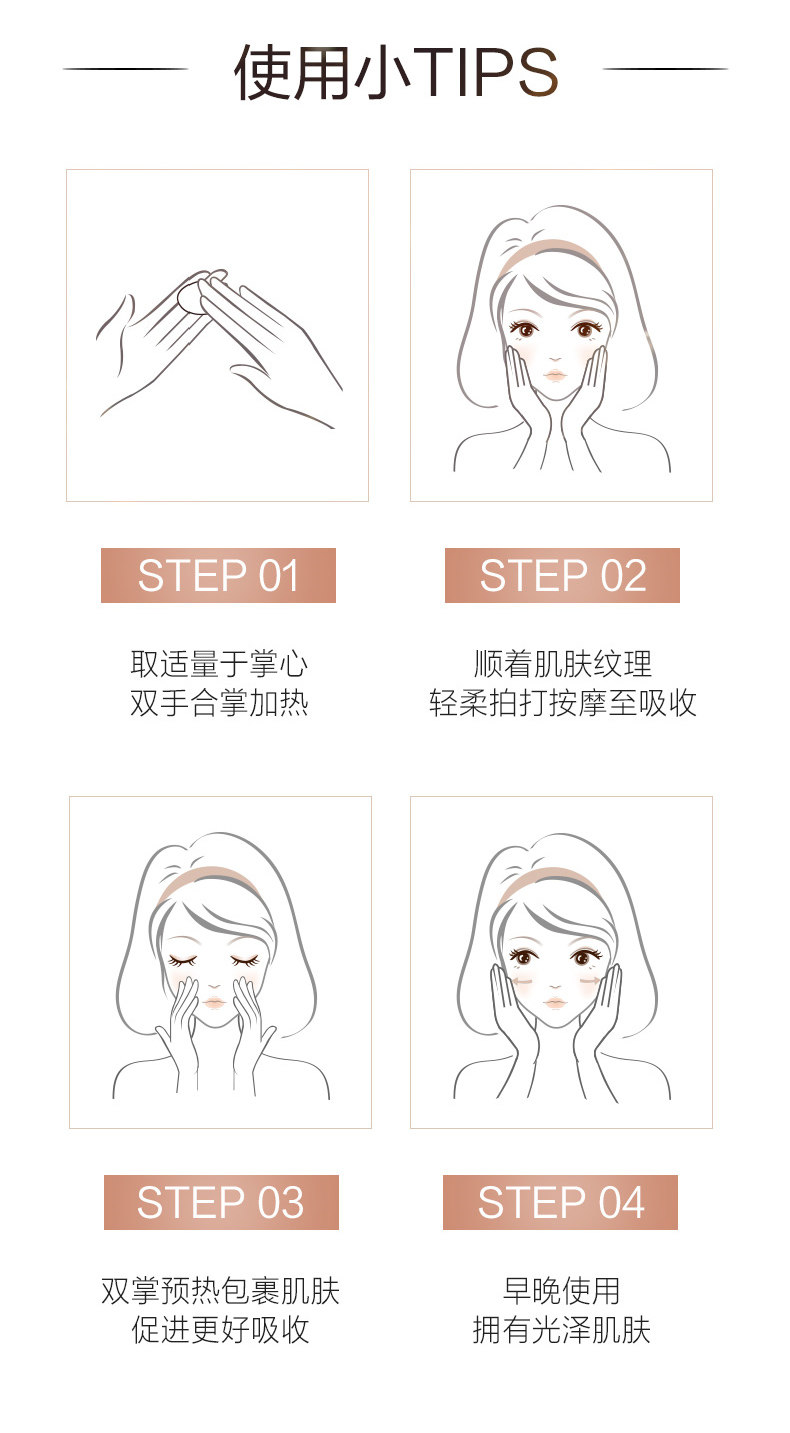 使用小TIPS

STEP 01

取适量于掌心
双手合掌加热

STEP 02

顺着肌肤纹理
轻柔拍打按摩至吸收

STEP 03

双掌预热包裹肌肤
促进更好吸收

STEP 04

早晚使用
拥有光泽肌肤