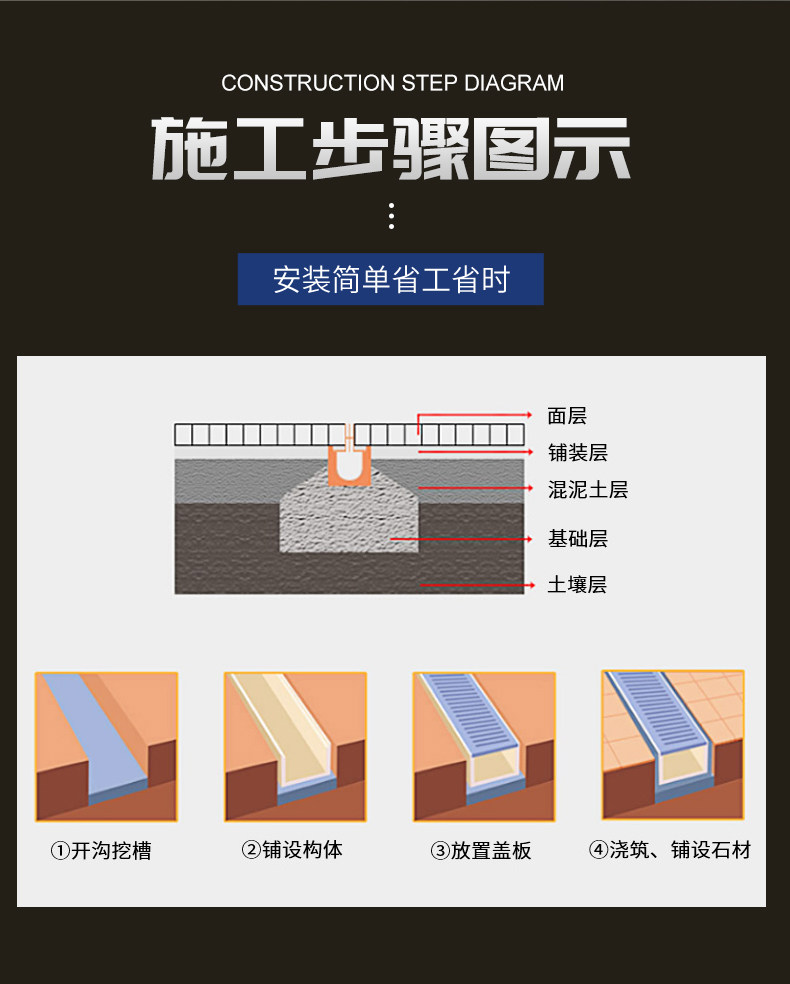 CONSTRUCTION STEP DIAGRAM

施工步骤图示

安装简单省工省时

面层
铺装层
混泥土层
基础层
土壤层

①开沟挖槽
②铺设构体
③放置盖板
④浇筑、铺设石材