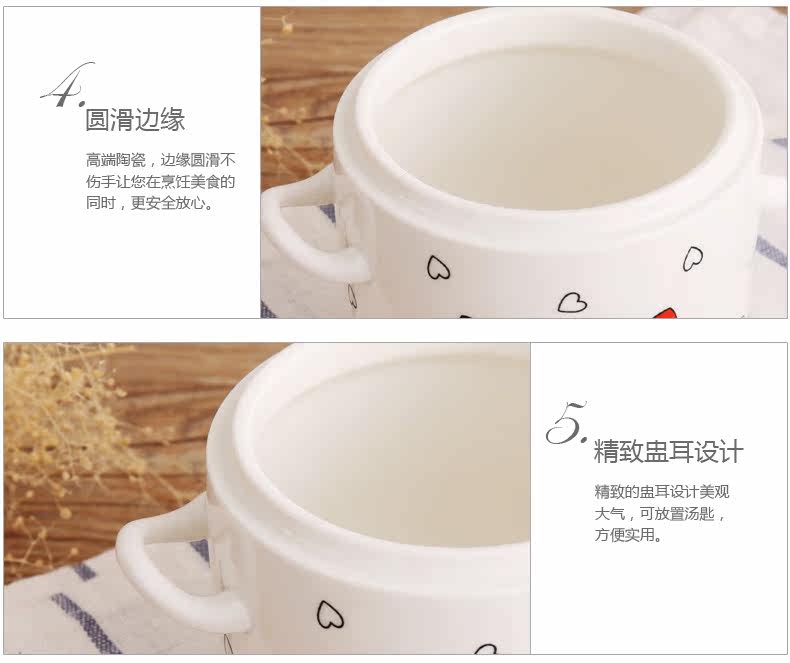 4. 圆滑边缘

高端陶瓷，边缘圆滑不伤手让您在烹饪美食的同时，更安全放心。

5. 精致盅耳设计

精致的盅耳设计美观大气，可放置汤匙，方便实用。