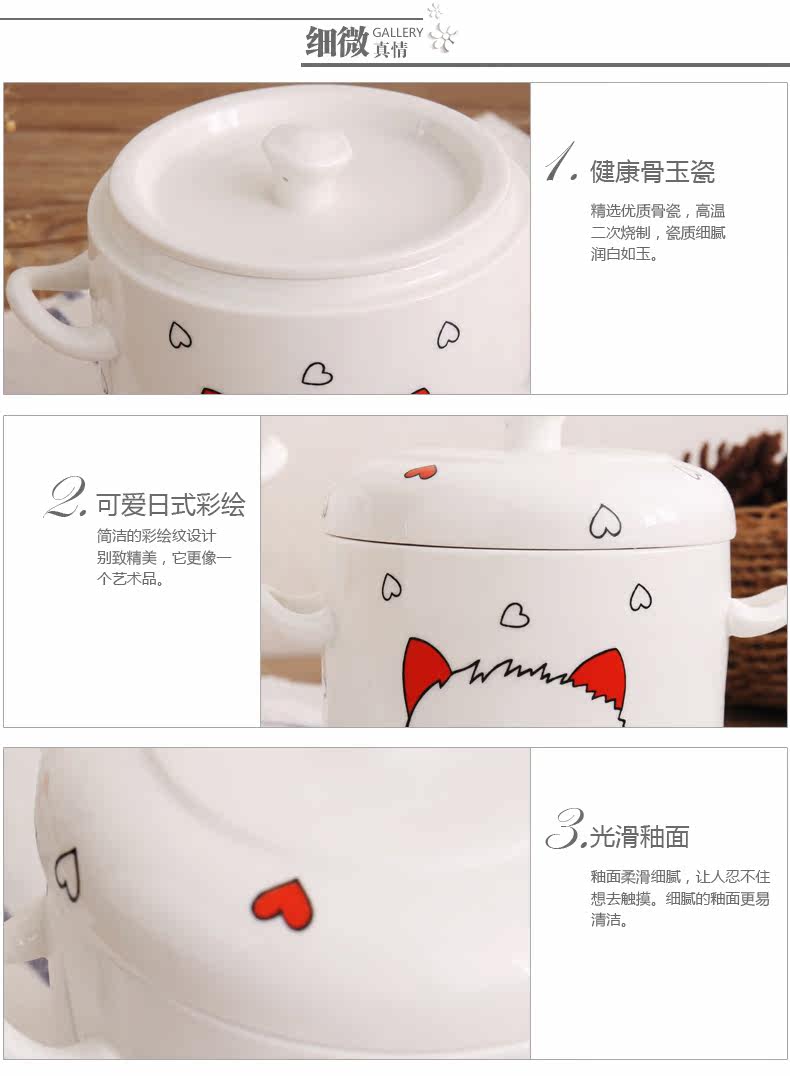 细微 GALLERY 真情

1. 健康骨玉瓷

精选优质骨瓷，高温二次烧制，瓷质细腻润白如玉。

2. 可爱日式彩绘

简洁的彩绘纹设计别致精美，它更像一个艺术品。

3. 光滑釉面

釉面柔滑细腻，让人忍不住想去触摸。细腻的釉面更易清洁。