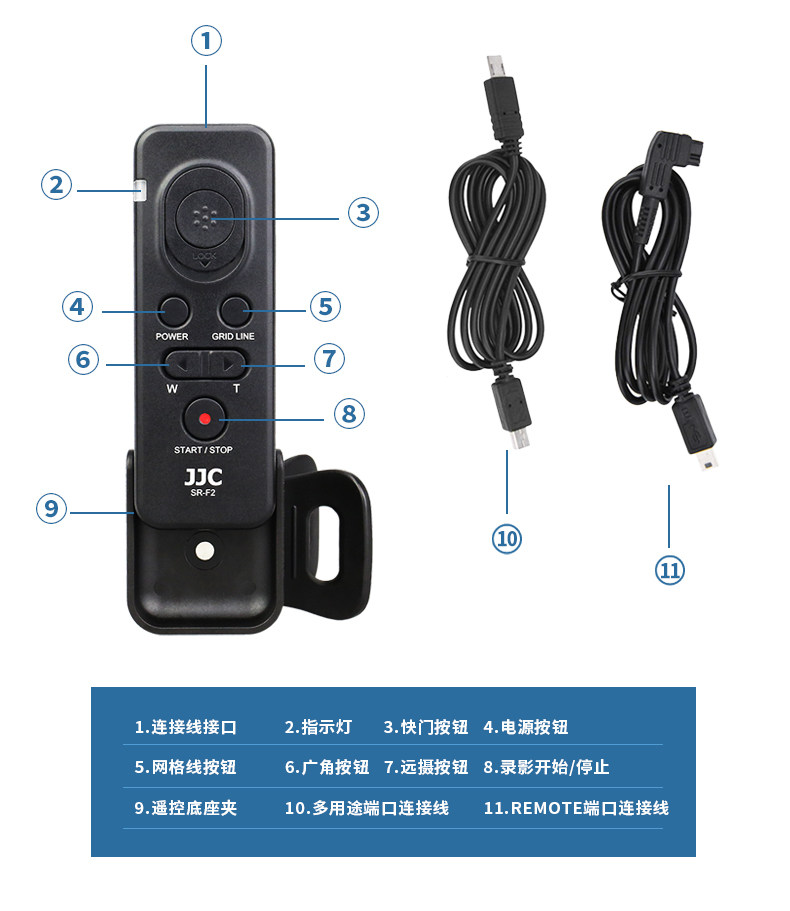 ①

②

③

LOCK

④

⑤

POWER

GRID LINE

⑥

⑦

W

T

⑧

START / STOP

JJC

SR-F2

⑨

⑩

⑪

| 1.连接线接口 | 2.指示灯 | 3.快门按钮 | 4.电源按钮 |
|---|---|---|---|
| 5.网格线按钮 | 6.广角按钮 | 7.远摄按钮 | 8.录影开始/停止 |
| 9.遥控底座夹 | 10.多用途端口连接线 | | 11.REMOTE端口连接线 |