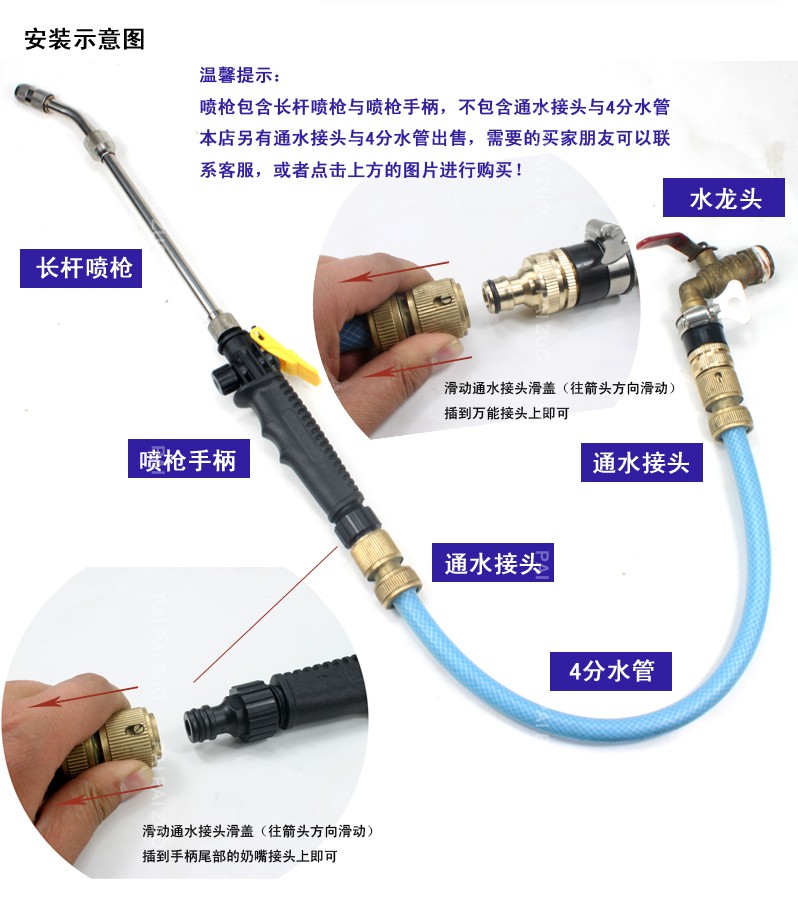 安装示意图

温馨提示：
喷枪包含长杆喷枪与喷枪手柄，不包含通水接头与4分水管
本店另有通水接头与4分水管出售，需要的买家朋友可以联系客服，或者点击上方的图片进行购买！

水龙头

长杆喷枪

滑动通水接头滑盖（往箭头方向滑动）
插到万能接头上即可

喷枪手柄

通水接头

通水接头

4分水管

滑动通水接头滑盖（往箭头方向滑动）
插到手柄尾部的奶嘴接头上即可