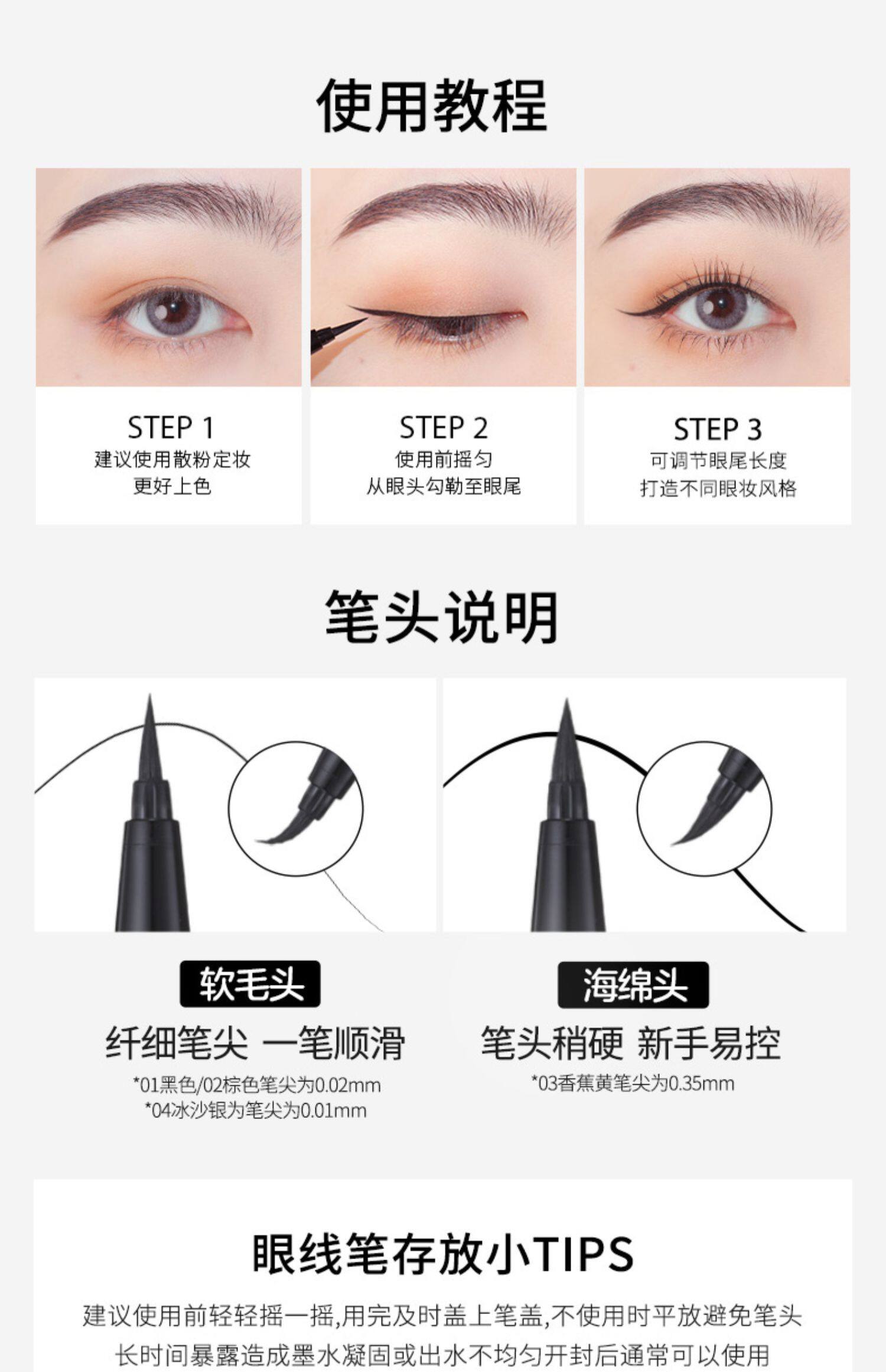 使用教程

STEP 1
建议使用散粉定妆
更好上色

STEP 2
使用前摇匀
从眼头勾勒至眼尾

STEP 3
可调节眼尾长度
打造不同眼妆风格

笔头说明

软毛头
纤细笔尖 一笔顺滑
*01黑色/02棕色笔尖为0.02mm
*04冰沙银为笔尖为0.01mm

海绵头
笔头稍硬 新手易控
*03香蕉黄笔尖为0.35mm

眼线笔存放小TIPS

建议使用前轻轻摇一摇,用完及时盖上笔盖,不使用时平放避免笔头长时间暴露造成墨水凝固或出水不均匀开封后通常可以使用