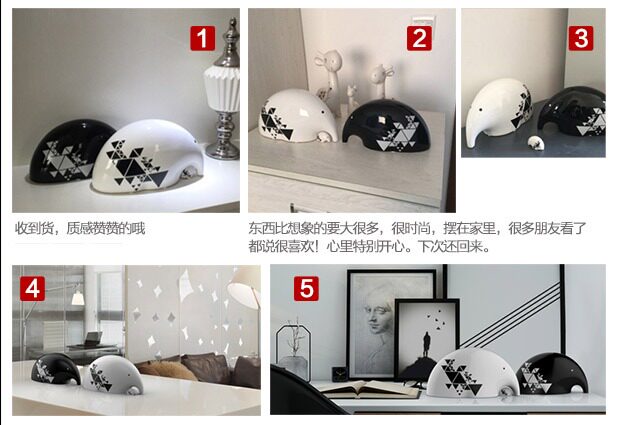 1

2

3

收到货，质感赞赞的哦

东西比想象的要大很多，很时尚，摆在家里，很多朋友看了都说很喜欢！心里特别开心。下次还回来。

4

5