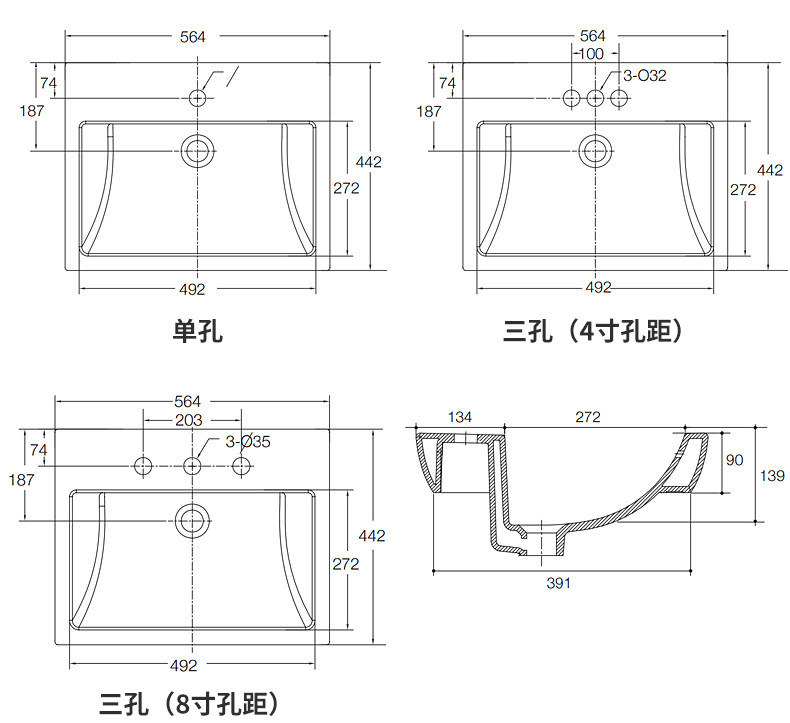 564
74
187
442
272
492
单孔

564
100
3-O32
74
187
442
272
492
三孔（4寸孔距）

564
203
3-Ø35
74
187
442
272
492
三孔（8寸孔距）

134
272
90
139
391