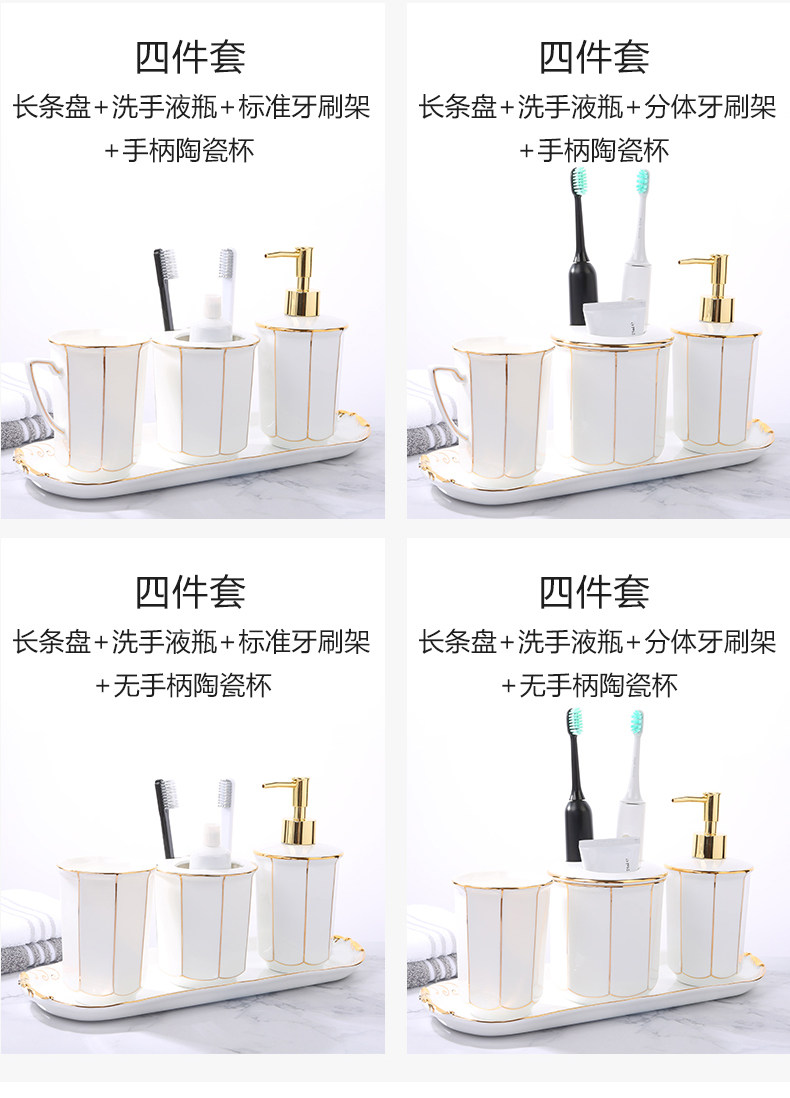 四件套
长条盘+洗手液瓶+标准牙刷架+手柄陶瓷杯

四件套
长条盘+洗手液瓶+分体牙刷架+手柄陶瓷杯

四件套
长条盘+洗手液瓶+标准牙刷架+无手柄陶瓷杯

四件套
长条盘+洗手液瓶+分体牙刷架+无手柄陶瓷杯