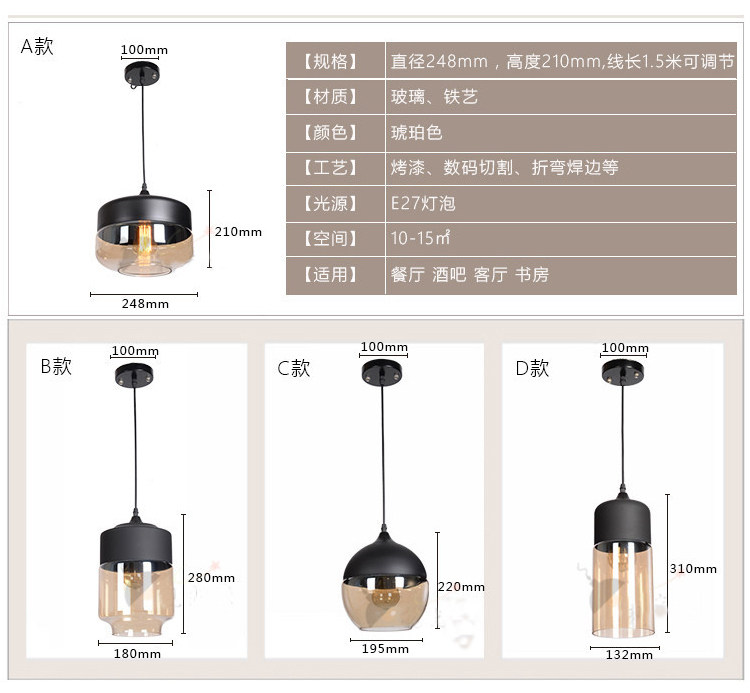 A款

100mm

210mm

248mm

| 【规格】 | 直径248mm，高度210mm,线长1.5米可调节 |
|---|---|
| 【材质】 | 玻璃、铁艺 |
| 【颜色】 | 琥珀色 |
| 【工艺】 | 烤漆、数码切割、折弯焊边等 |
| 【光源】 | E27灯泡 |
| 【空间】 | 10-15㎡ |
| 【适用】 | 餐厅 酒吧 客厅 书房 |

B款

100mm

280mm

180mm

C款

100mm

220mm

195mm

D款

100mm

310mm

132mm