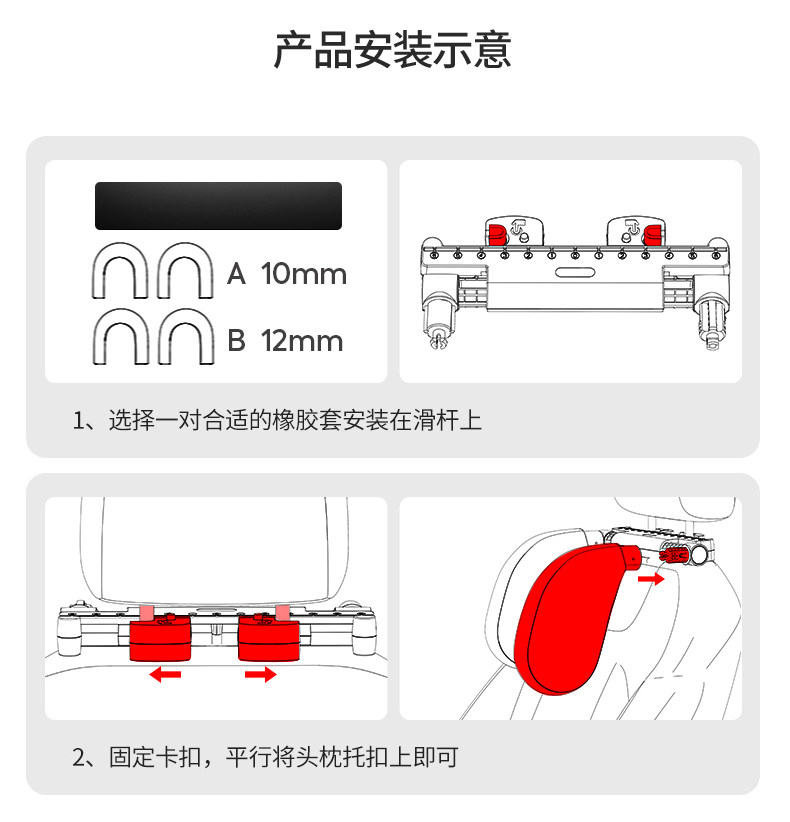 产品安装示意

A 10mm

B 12mm

1、选择一对合适的橡胶套安装在滑杆上

2、固定卡扣，平行将头枕托扣上即可