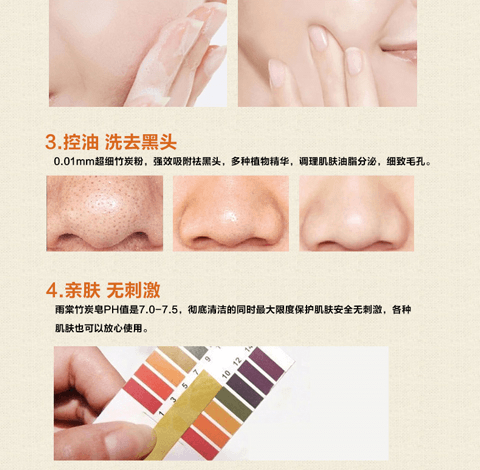 3.控油 洗去黑头

0.01mm超细竹炭粉，强效吸附祛黑头，多种植物精华，调理肌肤油脂分泌，细致毛孔。

4.亲肤 无刺激

雨棠竹炭皂PH值是7.0-7.5，彻底清洁的同时最大限度保护肌肤安全无刺激，各种肌肤也可以放心使用。

1 3 5 7 9 10 12 14