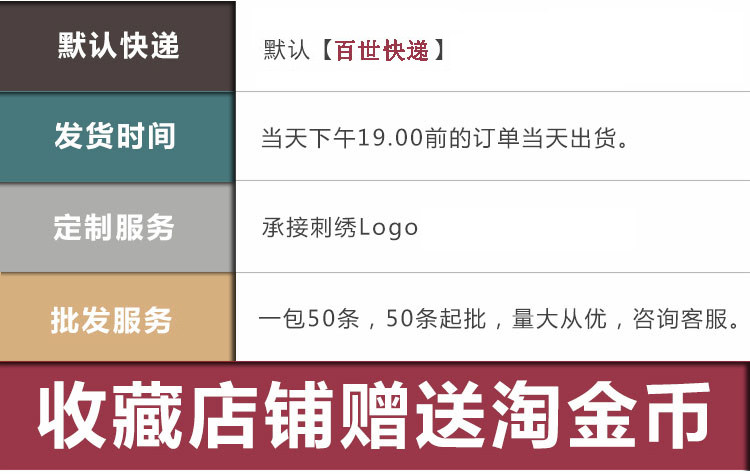 默认快递

默认【百世快递】

发货时间

当天下午19.00前的订单当天出货。

定制服务

承接刺绣Logo

批发服务

一包50条，50条起批，量大从优，咨询客服。

收藏店铺赠送淘金币