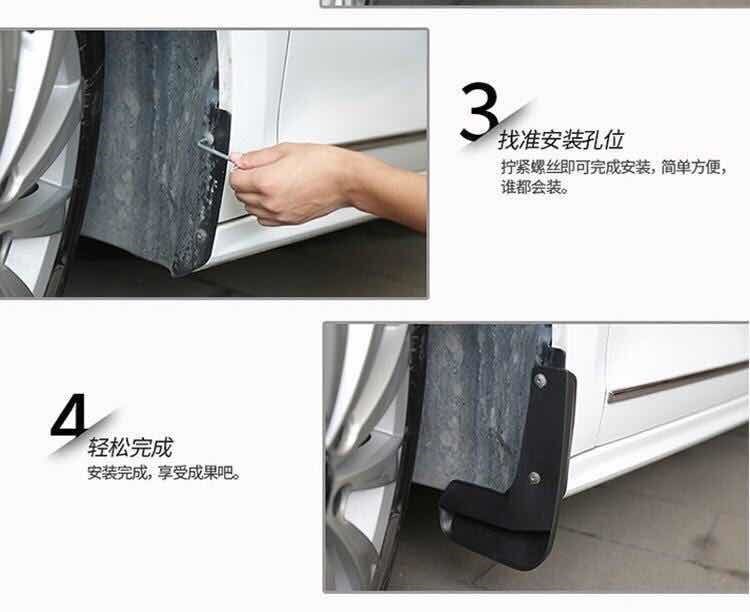 3
找准安装孔位
拧紧螺丝即可完成安装，简单方便，谁都会装。

4
轻松完成
安装完成，享受成果吧。