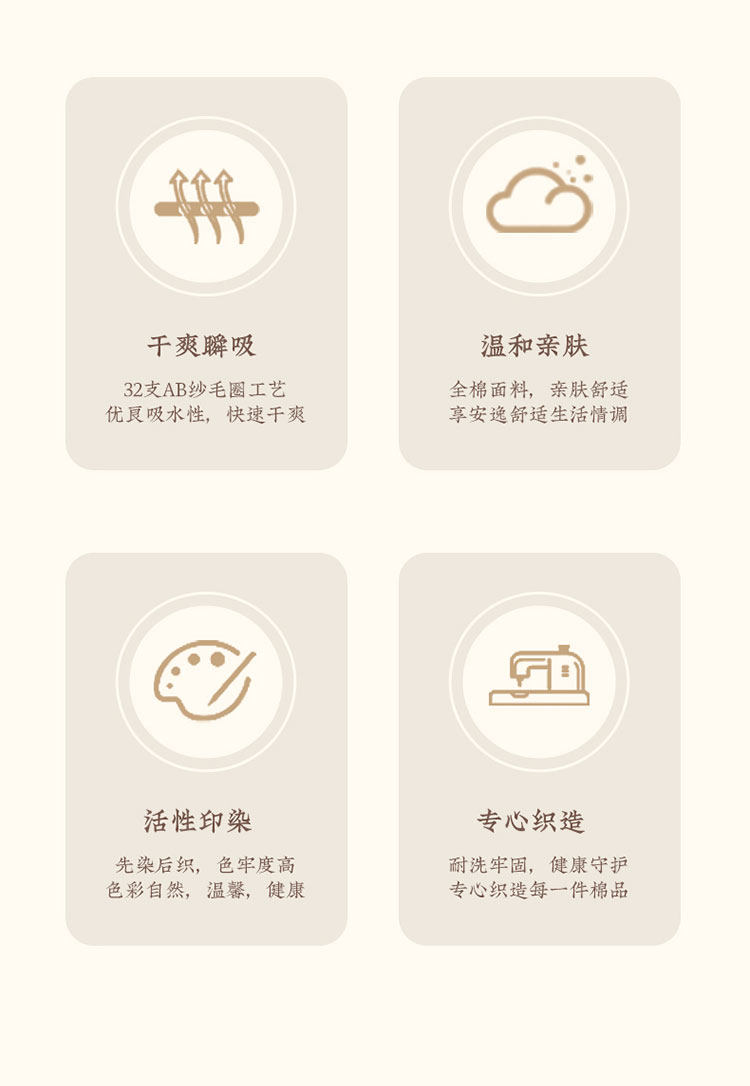 干爽瞬吸

32支AB纱毛圈工艺
优良吸水性，快速干爽

温和亲肤

全棉面料，亲肤舒适
享安逸舒适生活情调

活性印染

先染后织，色牢度高
色彩自然，温馨，健康

专心织造

耐洗牢固，健康守护
专心织造每一件棉品