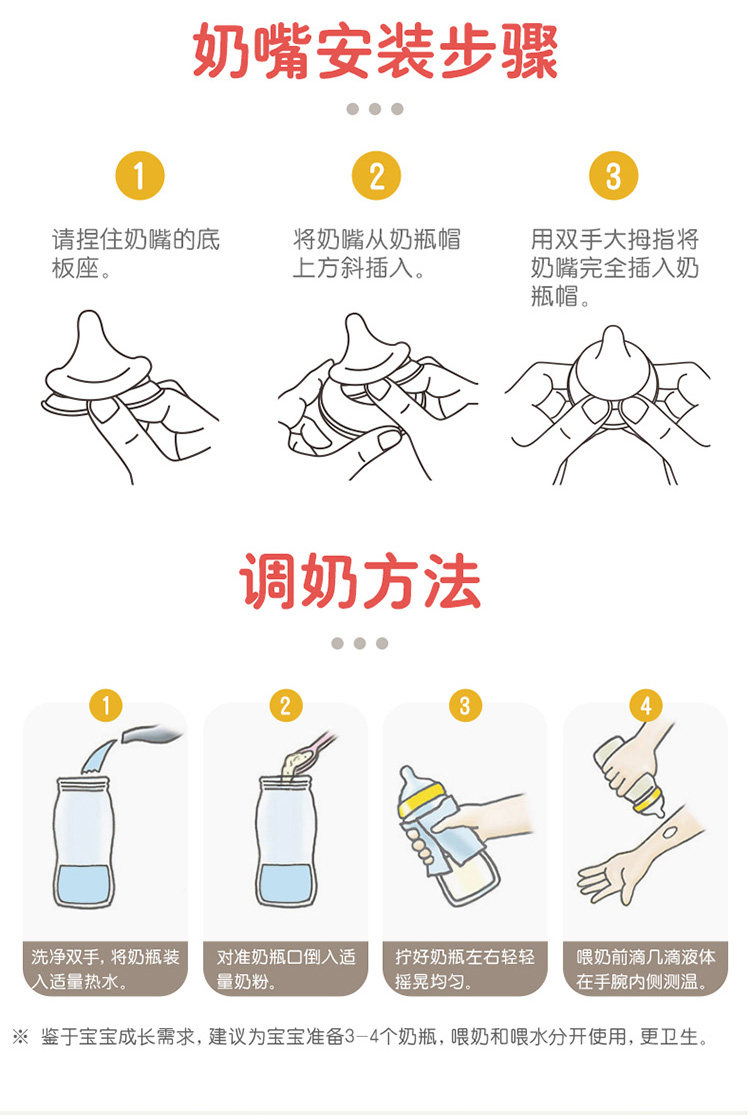 奶嘴安装步骤

1
请捏住奶嘴的底板座。

2
将奶嘴从奶瓶帽上方斜插入。

3
用双手大拇指将奶嘴完全插入奶瓶帽。

调奶方法

1
洗净双手，将奶瓶装入适量热水。

2
对准奶瓶口倒入适量奶粉。

3
拧好奶瓶左右轻轻摇晃均匀。

4
喂奶前滴几滴液体在手腕内侧测温。

※ 鉴于宝宝成长需求，建议为宝宝准备3-4个奶瓶，喂奶和喂水分开使用，更卫生。