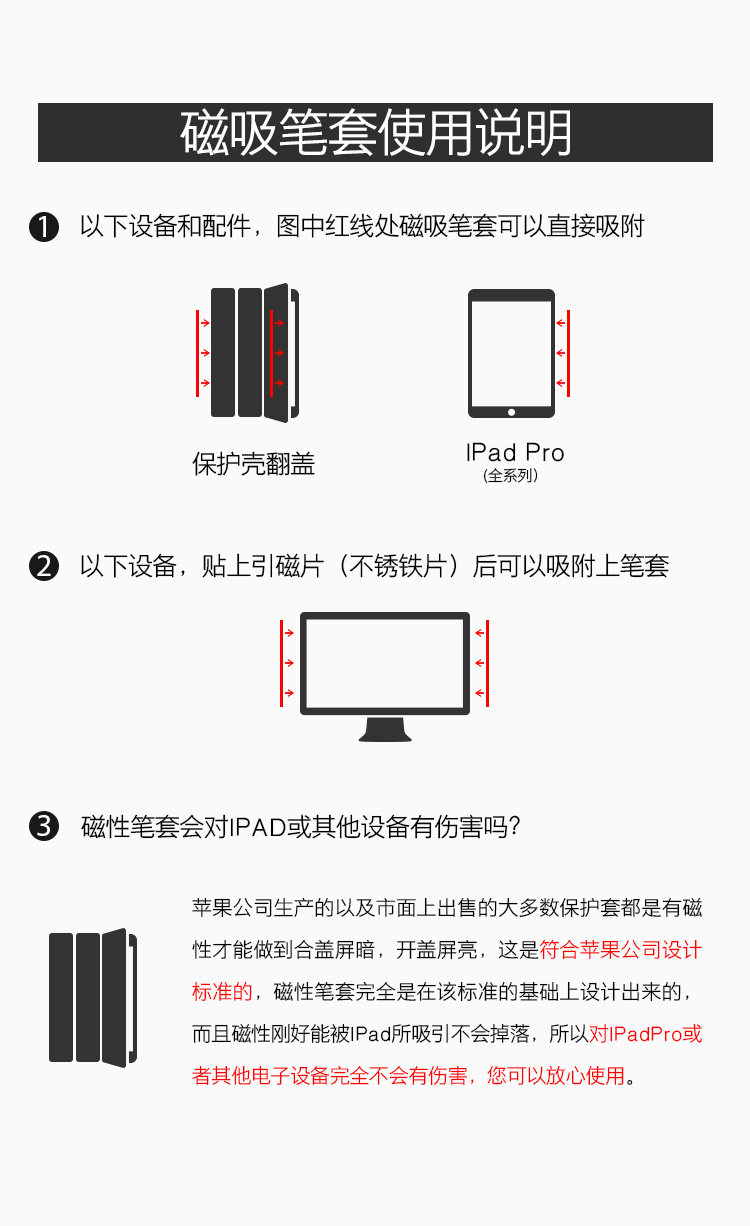 磁吸笔套使用说明

❶ 以下设备和配件，图中红线处磁吸笔套可以直接吸附

保护壳翻盖

IPad Pro
（全系列）

❷ 以下设备，贴上引磁片（不锈铁片）后可以吸附上笔套

❸ 磁性笔套会对IPAD或其他设备有伤害吗？

苹果公司生产的以及市面上出售的大多数保护套都是有磁性才能做到合盖屏暗，开盖屏亮，这是符合苹果公司设计标准的，磁性笔套完全是在该标准的基础上设计出来的，而且磁性刚好能被IPad所吸引不会掉落，所以对IPadPro或者其他电子设备完全不会有伤害，您可以放心使用。