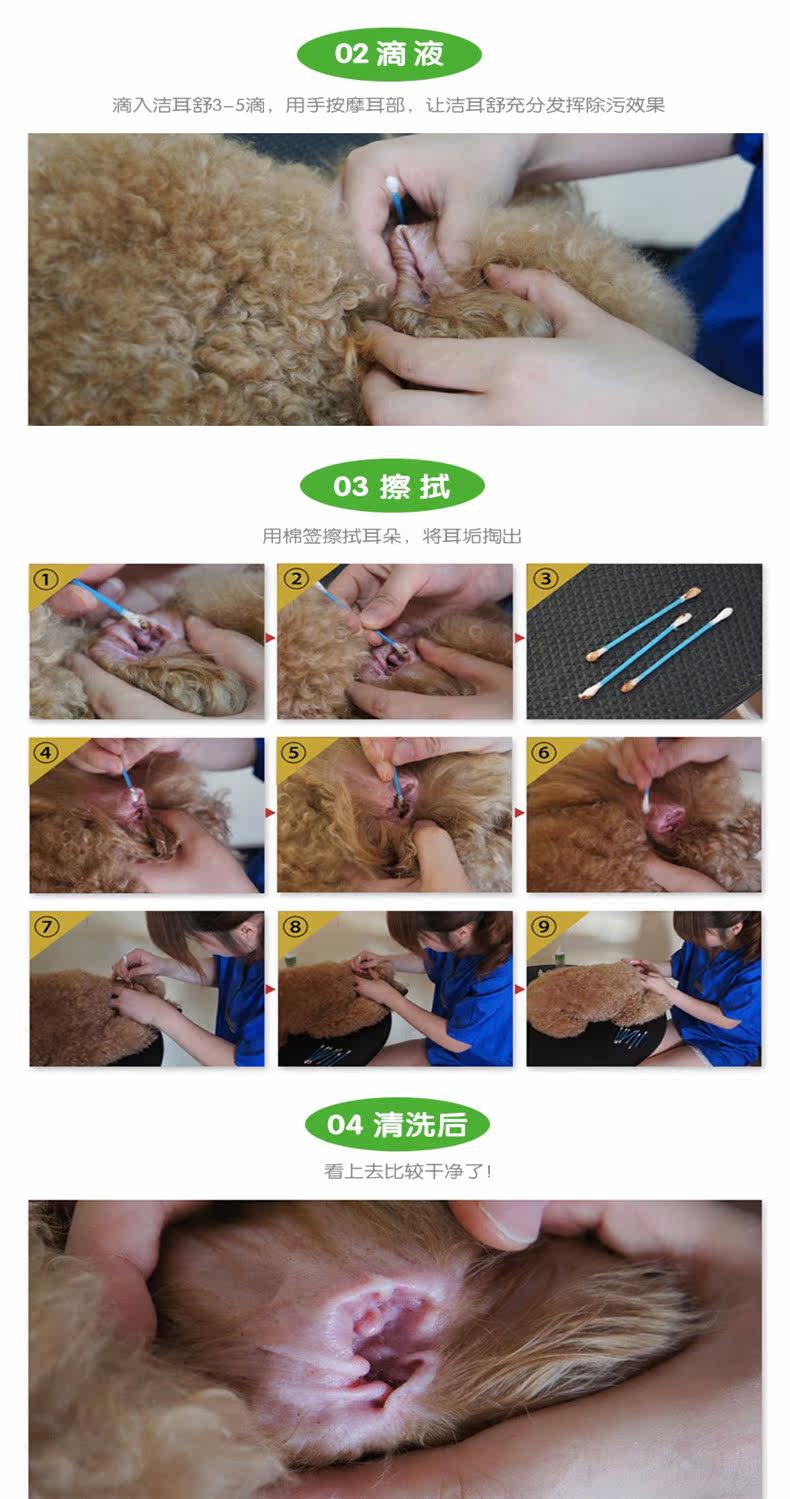 02 滴液

滴入洁耳舒3-5滴，用手按摩耳部，让洁耳舒充分发挥除污效果

03 擦拭

用棉签擦拭耳朵，将耳垢掏出

①

②

③

④

⑤

⑥

⑦

⑧

⑨

04 清洗后

看上去比较干净了！