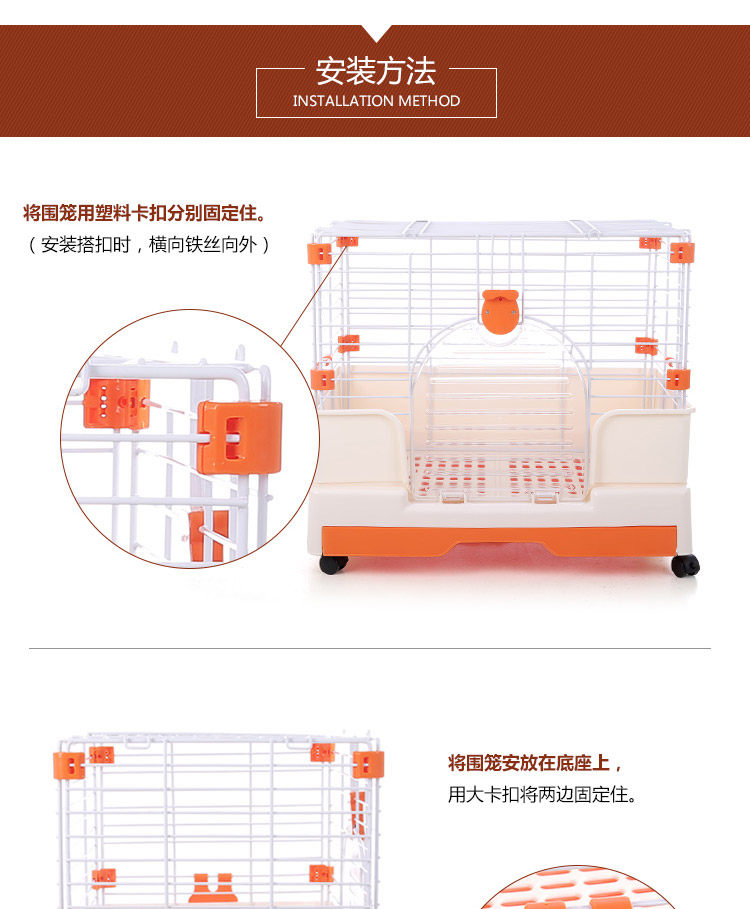 安装方法
INSTALLATION METHOD

将围笼用塑料卡扣分别固定住。
（安装搭扣时，横向铁丝向外）

将围笼安放在底座上，
用大卡扣将两边固定住。