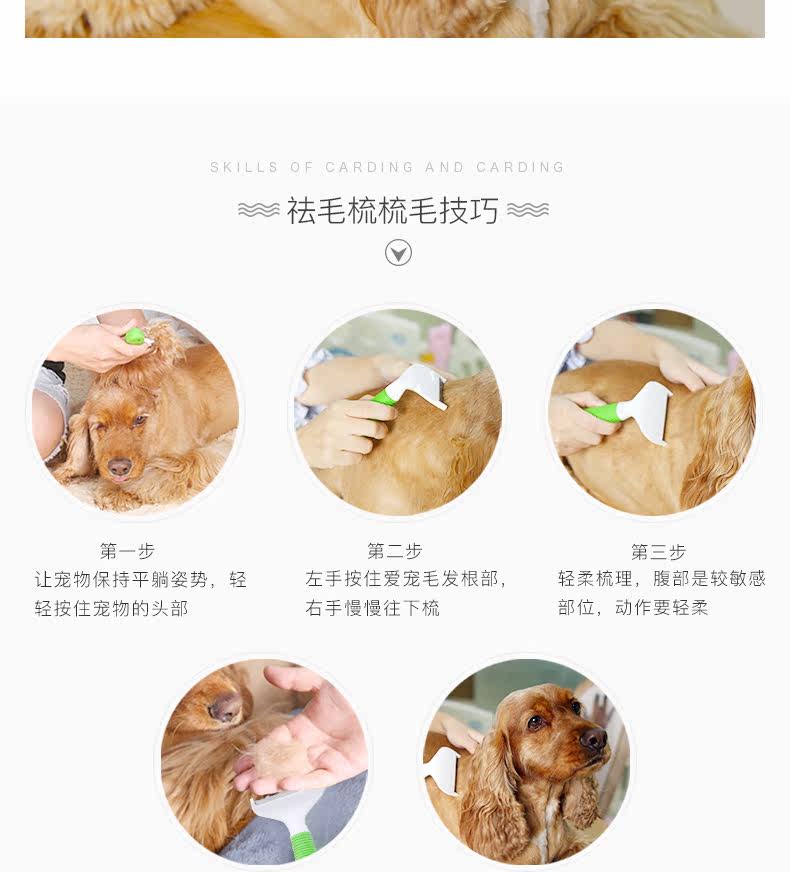 SKILLS OF CARDING AND CARDING

祛毛梳梳毛技巧

第一步
让宠物保持平躺姿势，轻轻按住宠物的头部

第二步
左手按住爱宠毛发根部，右手慢慢往下梳

第三步
轻柔梳理，腹部是较敏感部位，动作要轻柔