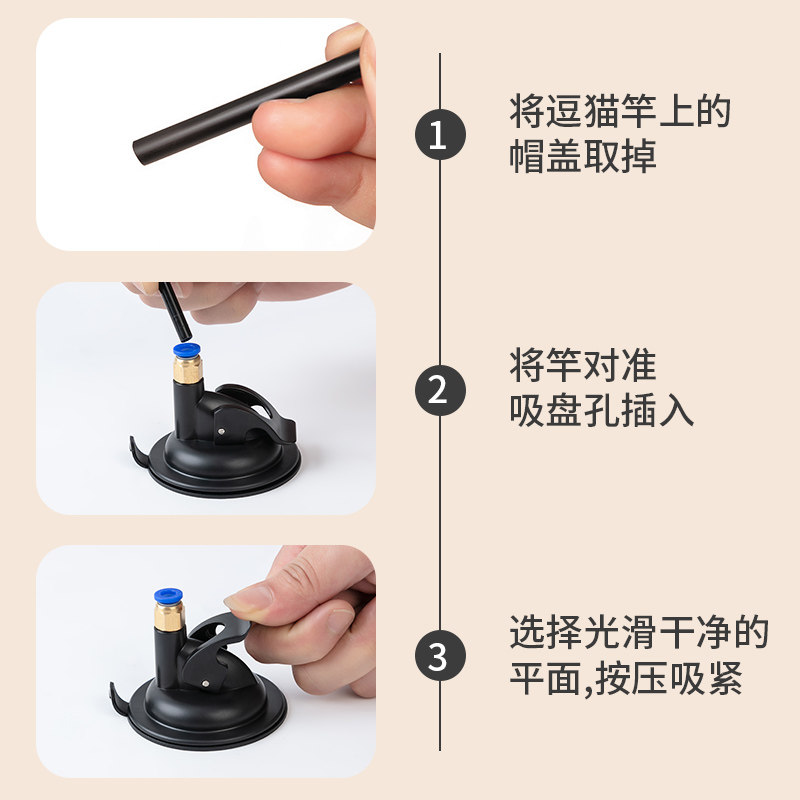 1
将逗猫竿上的帽盖取掉

2
将竿对准吸盘孔插入

3
选择光滑干净的平面,按压吸紧