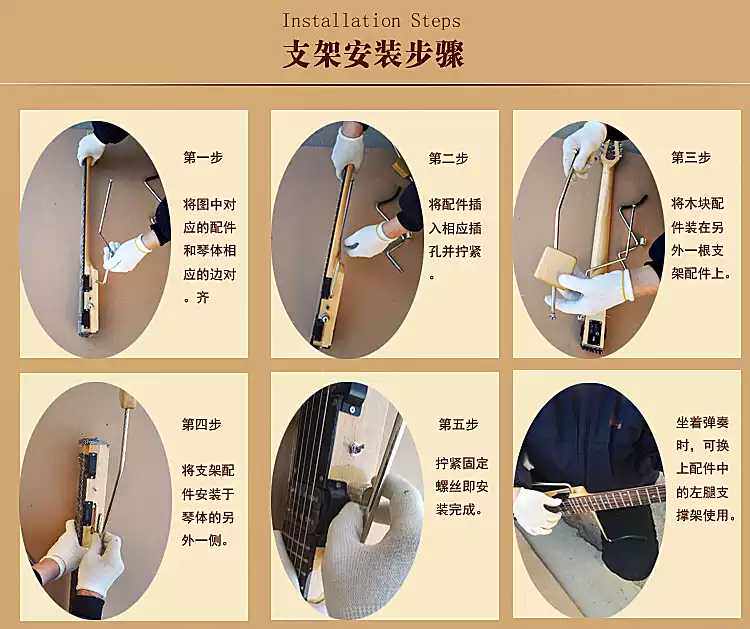 Installation Steps
支架安装步骤

第一步

将图中对应的配件和琴体相应的边对。齐

第二步

将配件插入相应插孔并拧紧。

第三步

将木块配件装在另外一根支架配件上。

第四步

将支架配件安装于琴体的另外一侧。

第五步

拧紧固定螺丝即安装完成。

坐着弹奏时，可换上配件中的左腿支撑架使用。