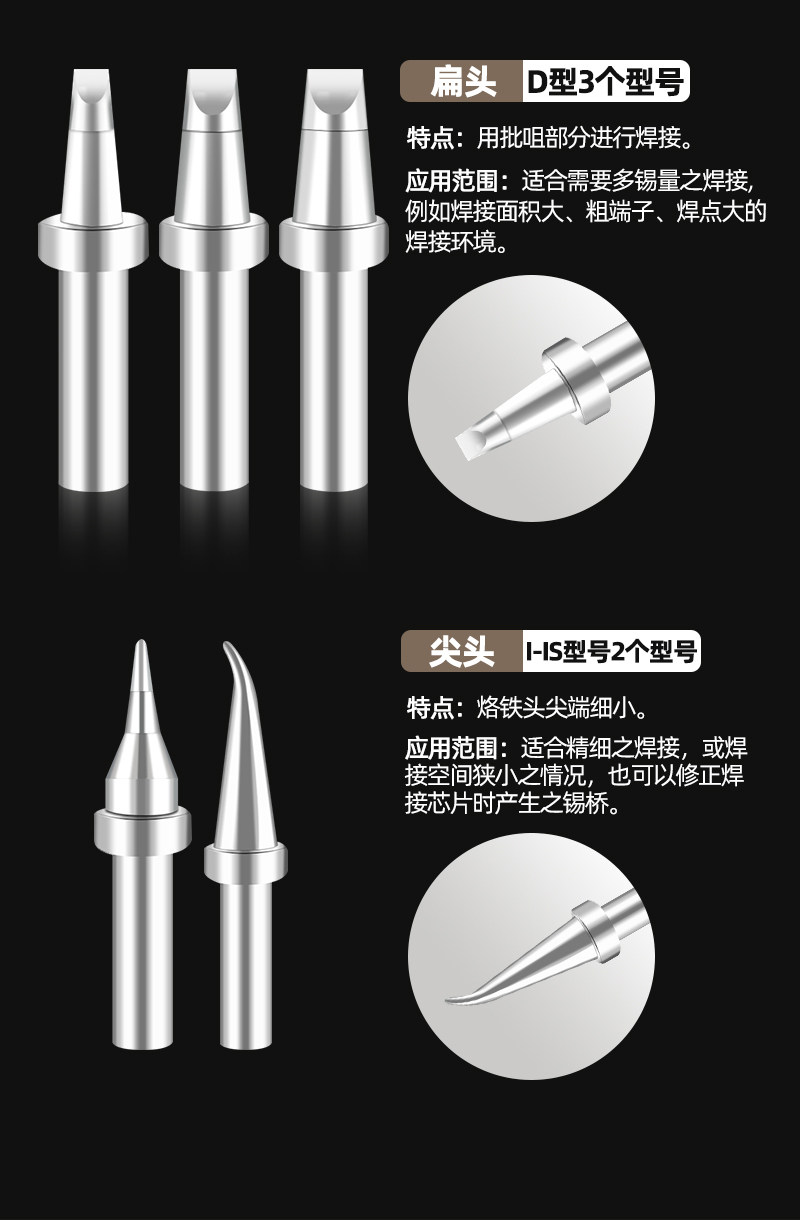 扁头 D型3个型号

特点：用批咀部分进行焊接。

应用范围：适合需要多锡量之焊接,例如焊接面积大、粗端子、焊点大的焊接环境。

尖头 I-IS型号2个型号

特点：烙铁头尖端细小。

应用范围：适合精细之焊接，或焊接空间狭小之情况，也可以修正焊接芯片时产生之锡桥。