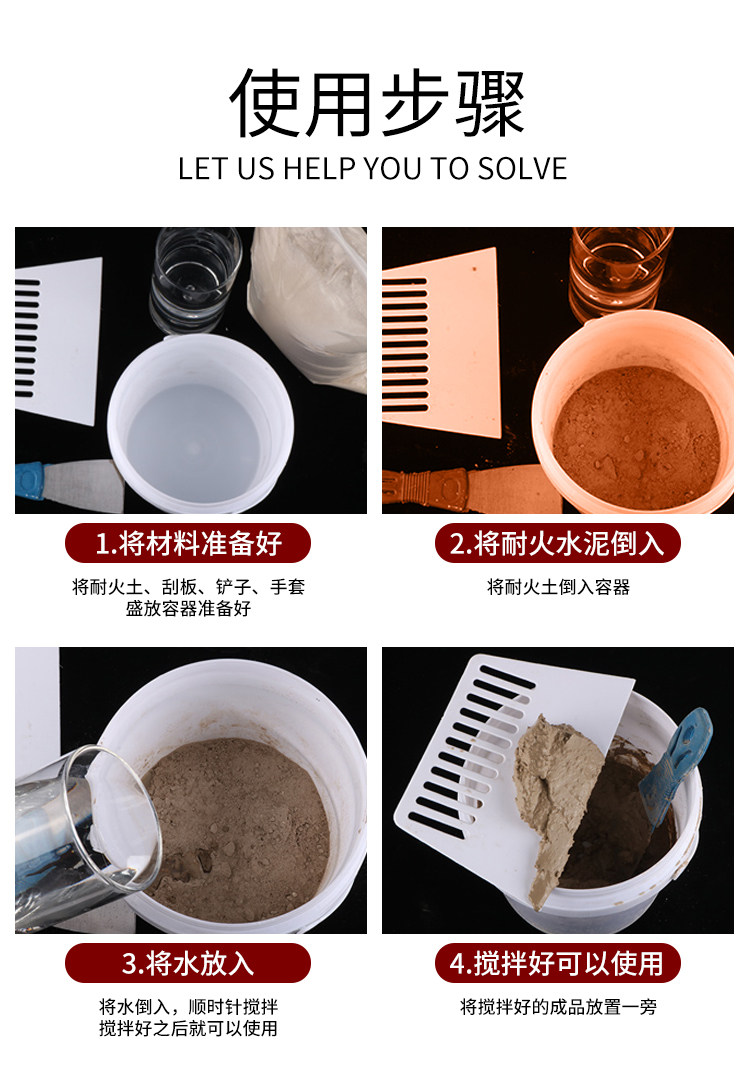 使用步骤

LET US HELP YOU TO SOLVE

1.将材料准备好

将耐火土、刮板、铲子、手套
盛放容器准备好

2.将耐火水泥倒入

将耐火土倒入容器

3.将水放入

将水倒入，顺时针搅拌
搅拌好之后就可以使用

4.搅拌好可以使用

将搅拌好的成品放置一旁