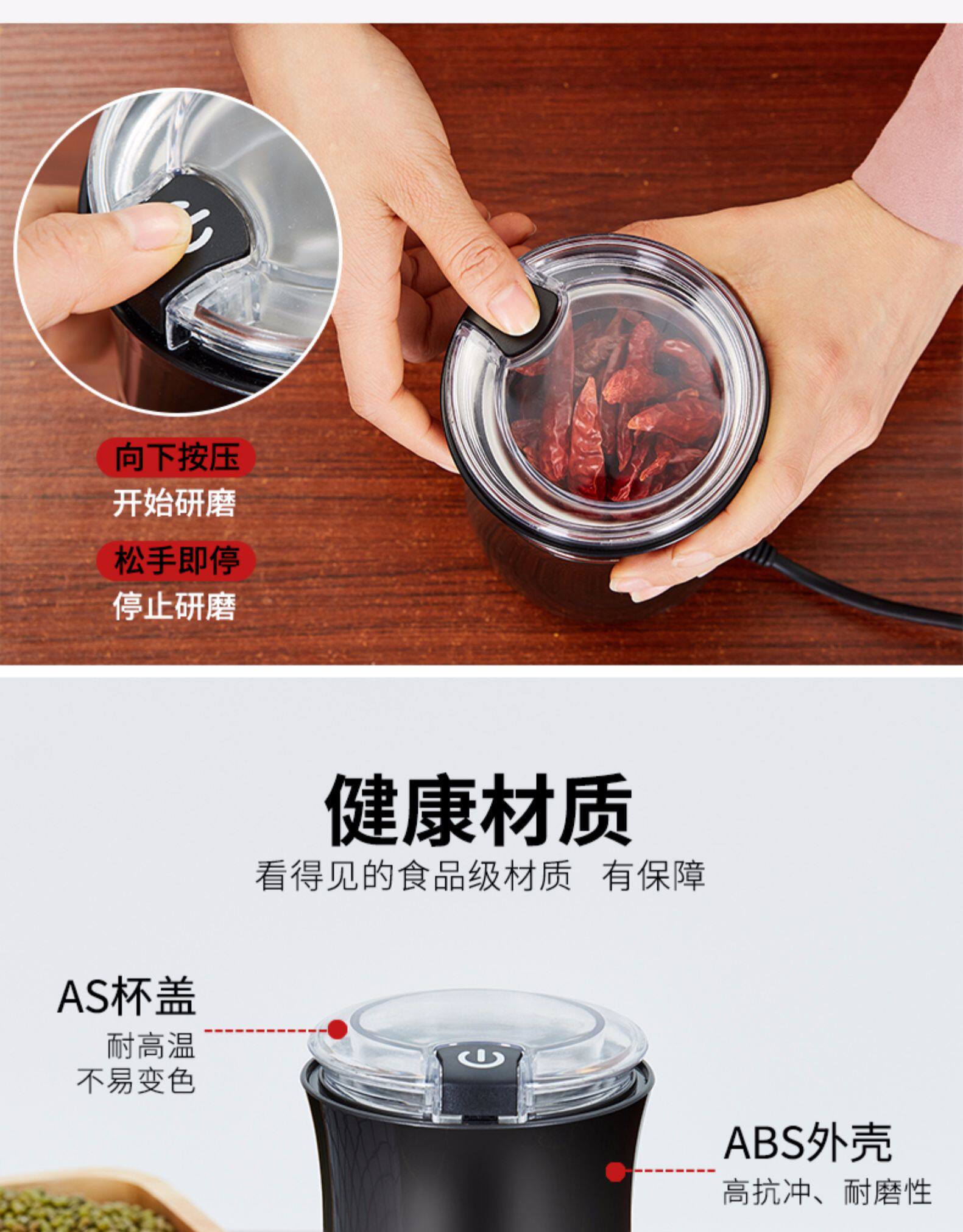 向下按压
开始研磨

松手即停
停止研磨

健康材质
看得见的食品级材质 有保障

AS杯盖
耐高温
不易变色

ABS外壳
高抗冲、耐磨性