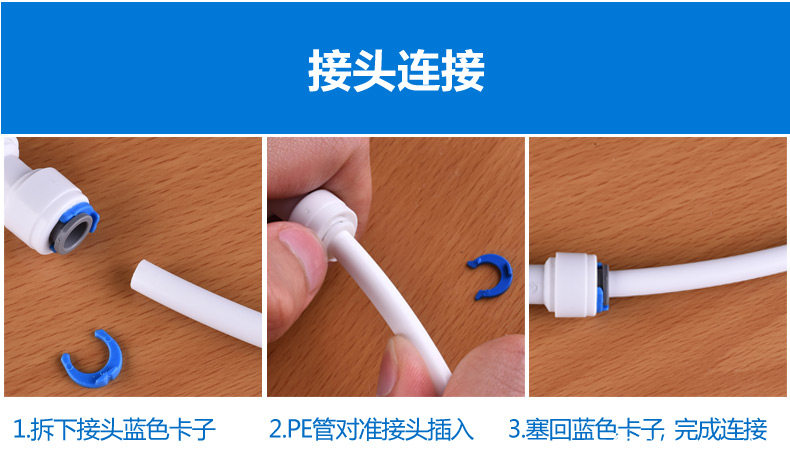 接头连接

1.拆下接头蓝色卡子

2.PE管对准接头插入

3.塞回蓝色卡子, 完成连接