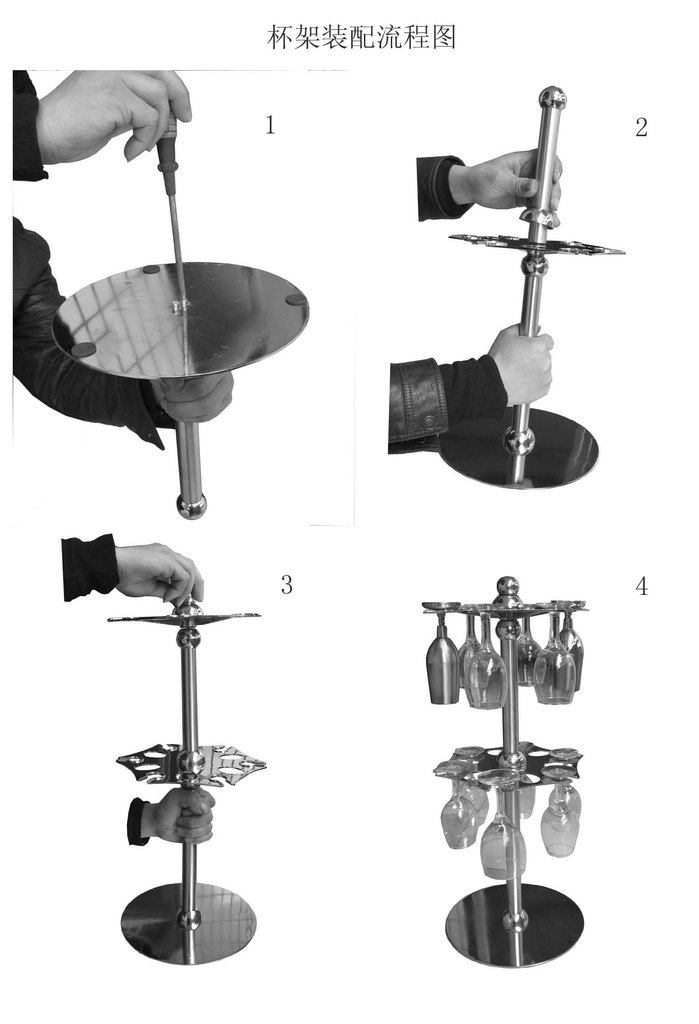 杯架装配流程图

1

2

3

4