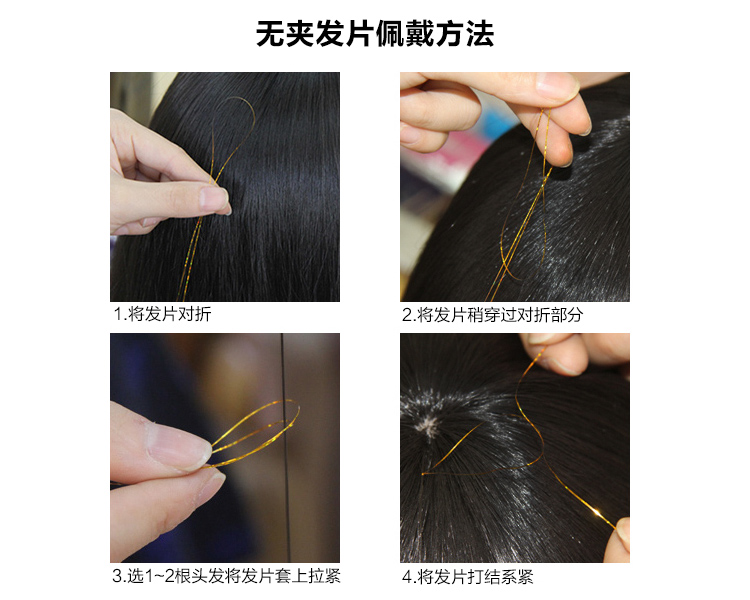 无夹发片佩戴方法

1.将发片对折

2.将发片稍穿过对折部分

3.选1~2根头发将发片套上拉紧

4.将发片打结系紧