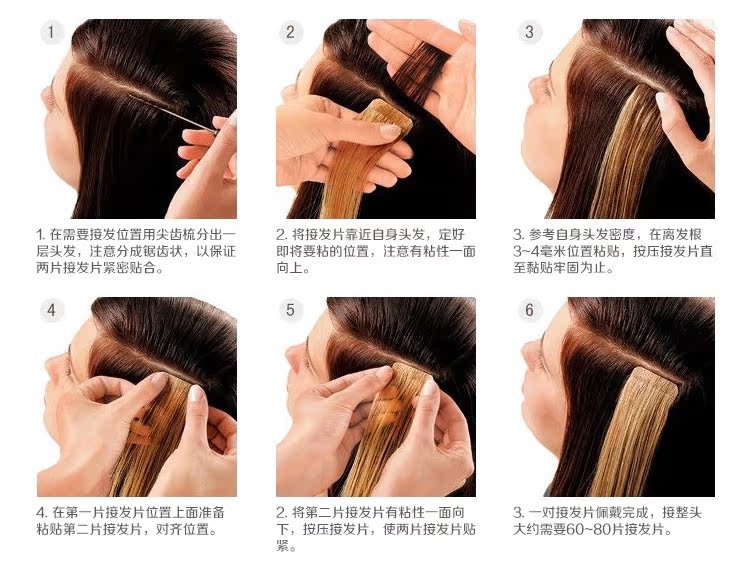 1

1. 在需要接发位置用尖齿梳分出一层头发，注意分成锯齿状，以保证两片接发片紧密贴合。

2

2. 将接发片靠近自身头发，定好即将要粘的位置，注意有粘性一面向上。

3

3. 参考自身头发密度，在离发根3~4毫米位置粘贴，按压接发片直至黏贴牢固为止。

4

4. 在第一片接发片位置上面准备粘贴第二片接发片，对齐位置。

5

2. 将第二片接发片有粘性一面向下，按压接发片，使两片接发片贴紧。

6

3. 一对接发片佩戴完成，接整头大约需要60~80片接发片。