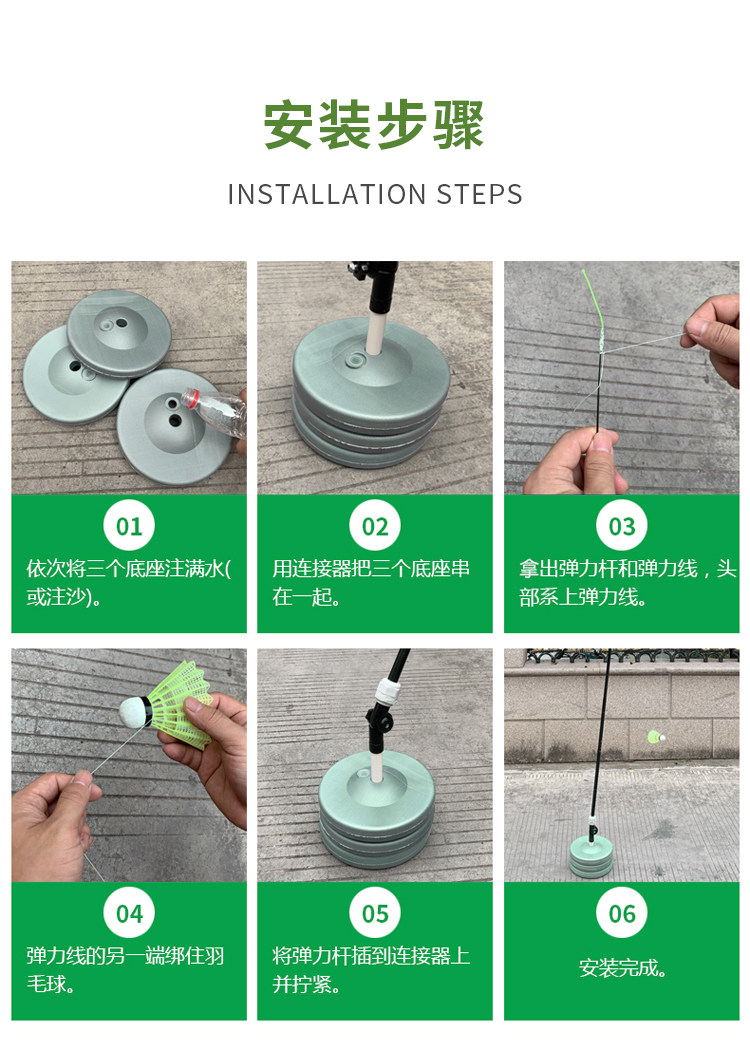 安装步骤

INSTALLATION STEPS

01

依次将三个底座注满水(或注沙)。

02

用连接器把三个底座串在一起。

03

拿出弹力杆和弹力线，头部系上弹力线。

04

弹力线的另一端绑住羽毛球。

05

将弹力杆插到连接器上并拧紧。

06

安装完成。