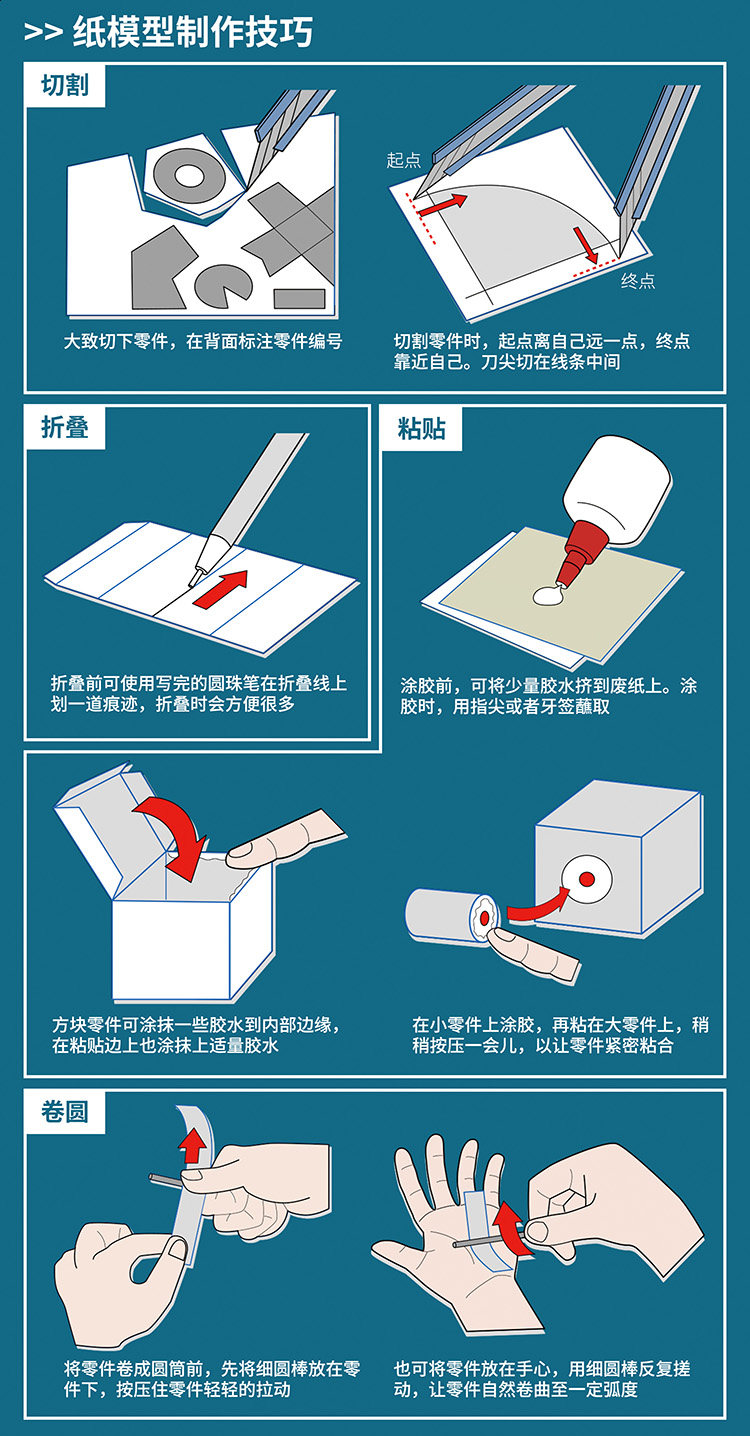 >> 纸模型制作技巧

切割

大致切下零件，在背面标注零件编号

起点

终点

切割零件时，起点离自己远一点，终点靠近自己。刀尖切在线条中间

折叠

折叠前可使用写完的圆珠笔在折叠线上划一道痕迹，折叠时会方便很多

粘贴

涂胶前，可将少量胶水挤到废纸上。涂胶时，用指尖或者牙签蘸取

方块零件可涂抹一些胶水到内部边缘，在粘贴边上也涂抹上适量胶水

在小零件上涂胶，再粘在大零件上，稍稍按压一会儿，以让零件紧密粘合

卷圆

将零件卷成圆筒前，先将细圆棒放在零件下，按压住零件轻轻的拉动

也可将零件放在手心，用细圆棒反复搓动，让零件自然卷曲至一定弧度