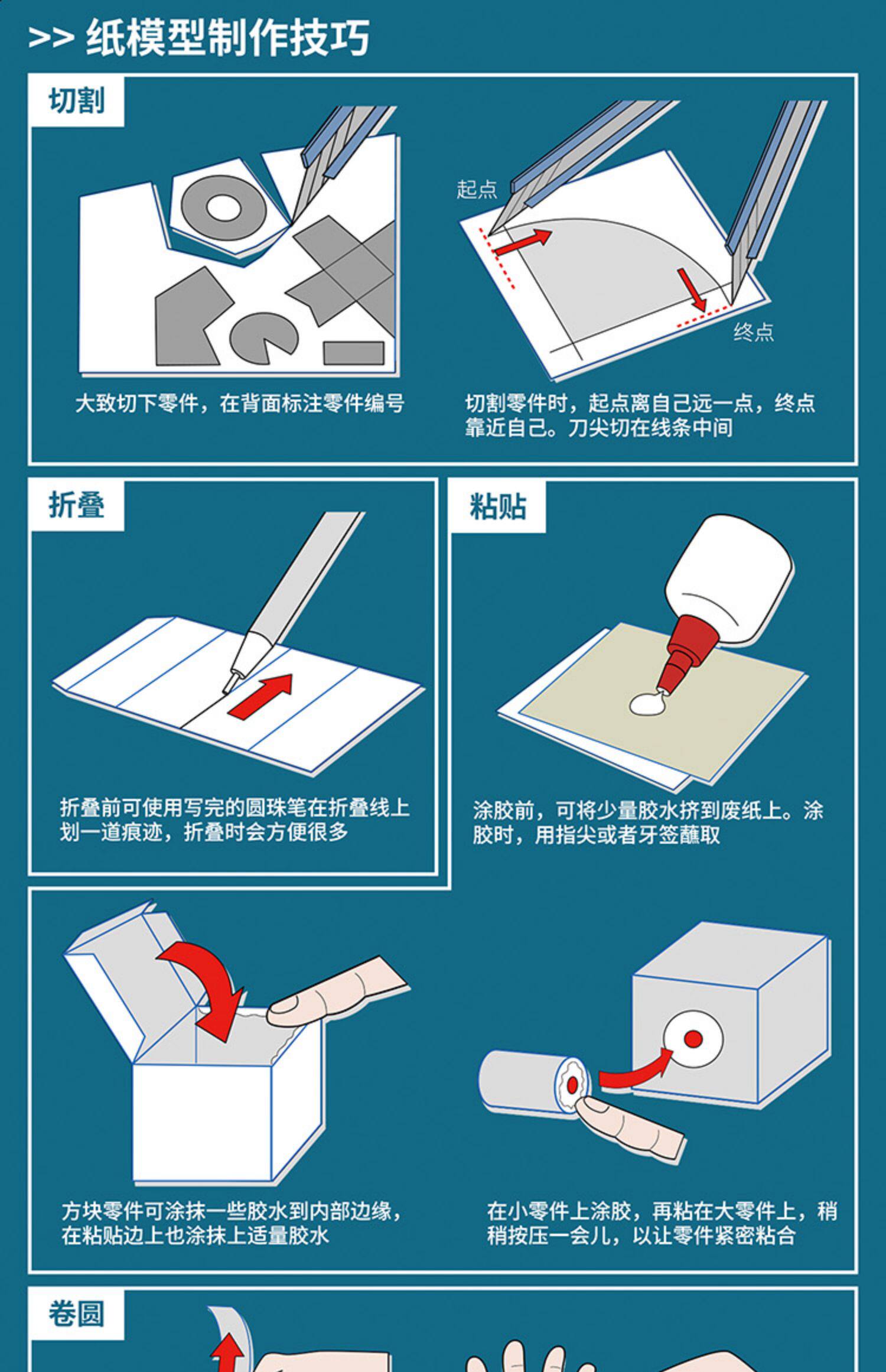 >> 纸模型制作技巧

切割

起点

终点

大致切下零件，在背面标注零件编号

切割零件时，起点离自己远一点，终点靠近自己。刀尖切在线条中间

折叠

折叠前可使用写完的圆珠笔在折叠线上划一道痕迹，折叠时会方便很多

粘贴

涂胶前，可将少量胶水挤到废纸上。涂胶时，用指尖或者牙签蘸取

方块零件可涂抹一些胶水到内部边缘，在粘贴边上也涂抹上适量胶水

在小零件上涂胶，再粘在大零件上，稍稍按压一会儿，以让零件紧密粘合

卷圆