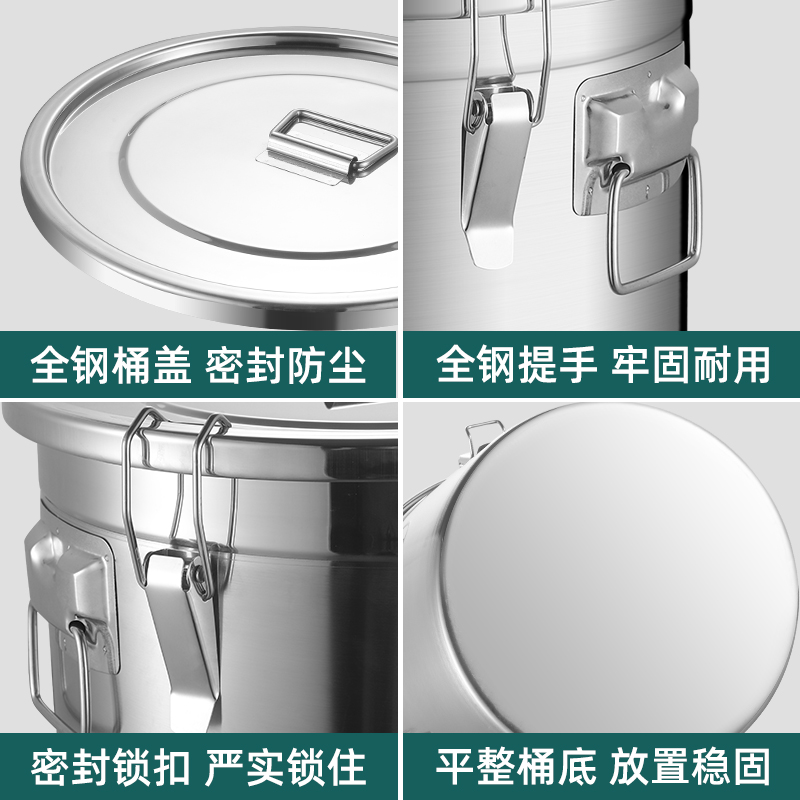 全钢桶盖 密封防尘

全钢提手 牢固耐用

密封锁扣 严实锁住

平整桶底 放置稳固