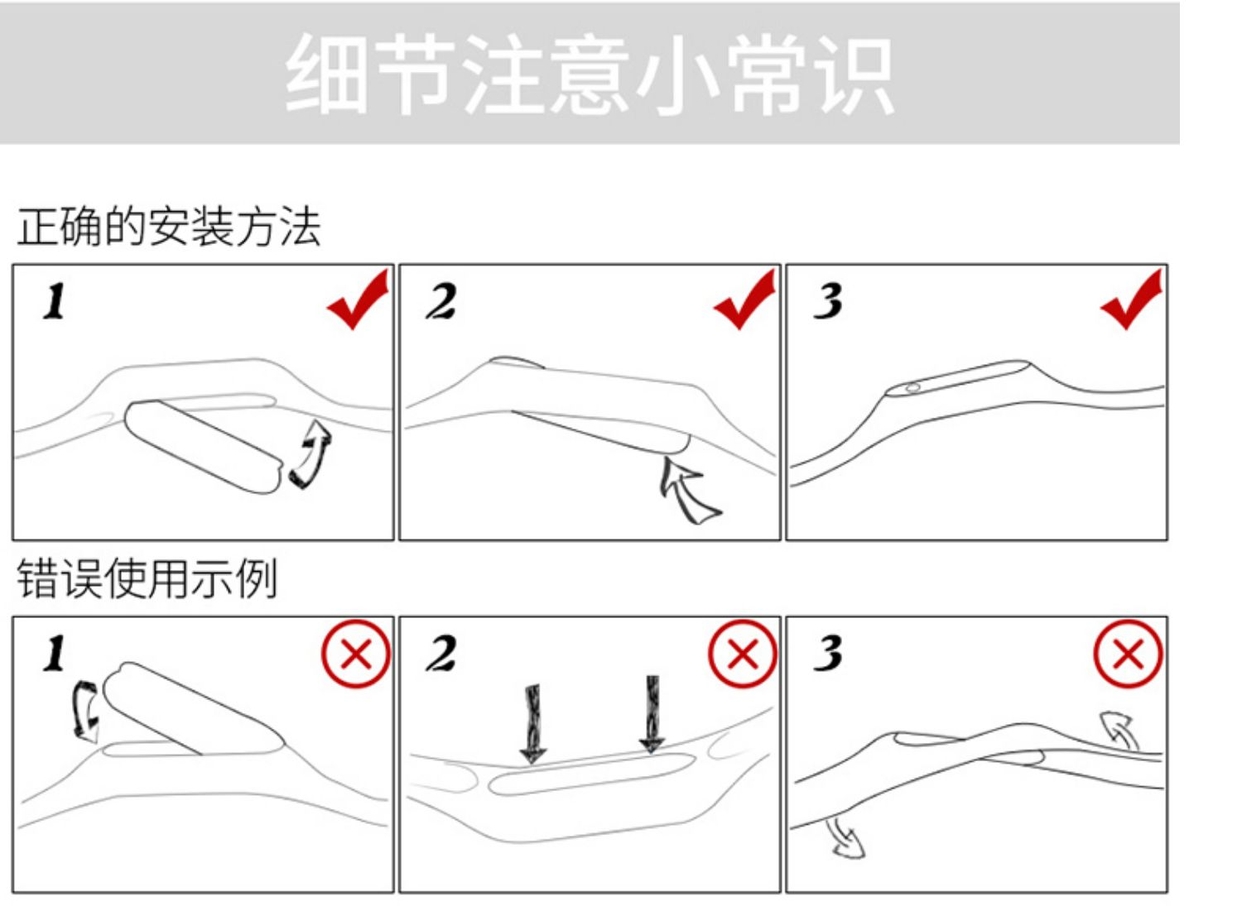 细节注意小常识

正确的安装方法

1

2

3

错误使用示例

1

2

3