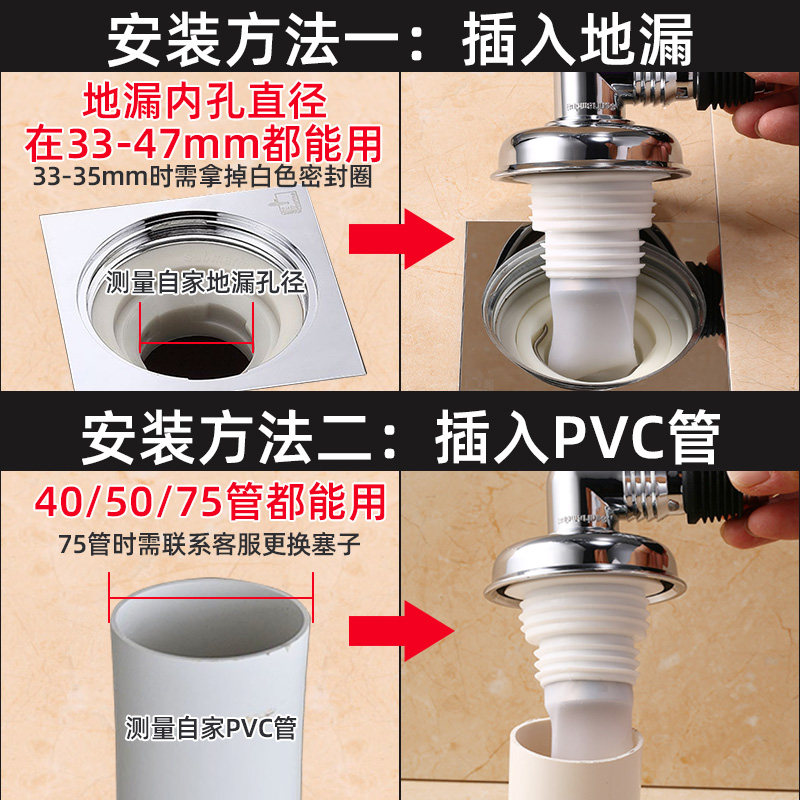 安装方法一：插入地漏

地漏内孔直径
在33-47mm都能用
33-35mm时需拿掉白色密封圈

测量自家地漏孔径

安装方法二：插入PVC管

40/50/75管都能用
75管时需联系客服更换塞子

测量自家PVC管