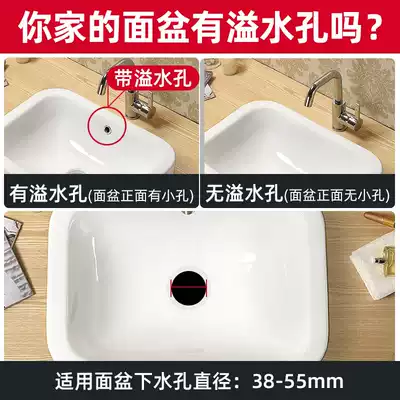 你家的面盆有溢水孔吗？

带溢水孔

有溢水孔(面盆正面有小孔)

无溢水孔(面盆正面无小孔)

适用面盆下水孔直径：38-55mm