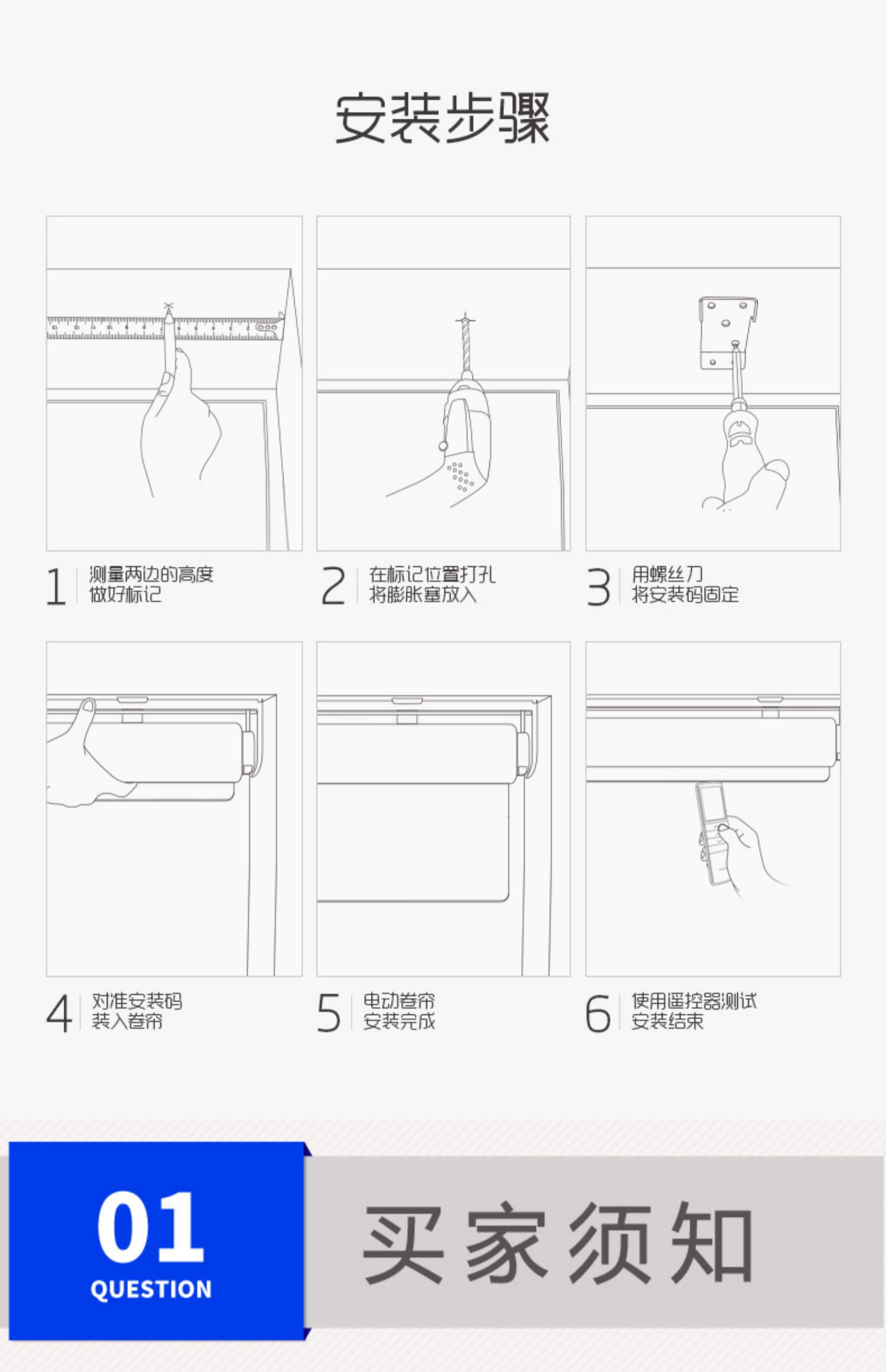 安装步骤

1 测量两边的高度
做好标记

2 在标记位置打孔
将膨胀塞放入

3 用螺丝刀
将安装码固定

4 对准安装码
装入卷帘

5 电动卷帘
安装完成

6 使用遥控器测试
安装结束

01
QUESTION

买家须知