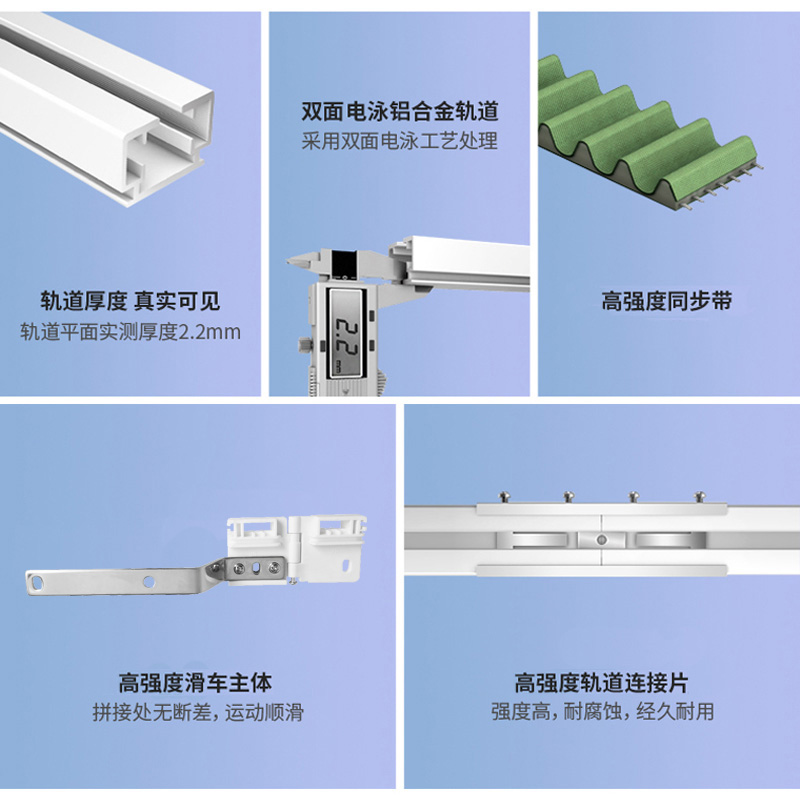 轨道厚度 真实可见
轨道平面实测厚度2.2mm

双面电泳铝合金轨道
采用双面电泳工艺处理

2.2

高强度同步带

高强度滑车主体
拼接处无断差，运动顺滑

高强度轨道连接片
强度高，耐腐蚀，经久耐用