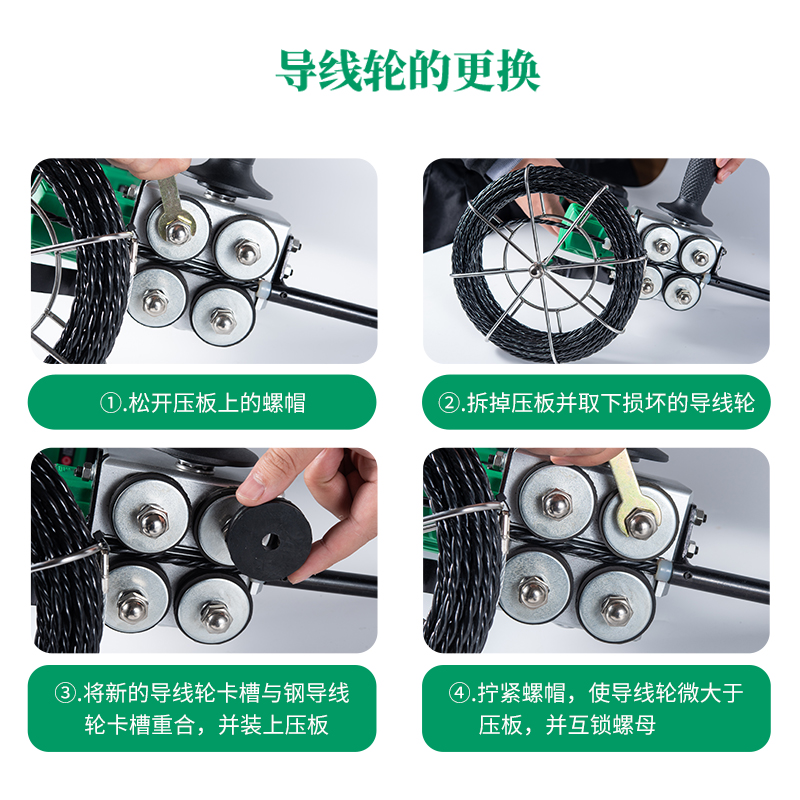 导线轮的更换

①.松开压板上的螺帽

②.拆掉压板并取下损坏的导线轮

③.将新的导线轮卡槽与钢导线轮卡槽重合，并装上压板

④.拧紧螺帽，使导线轮微大于压板，并互锁螺母