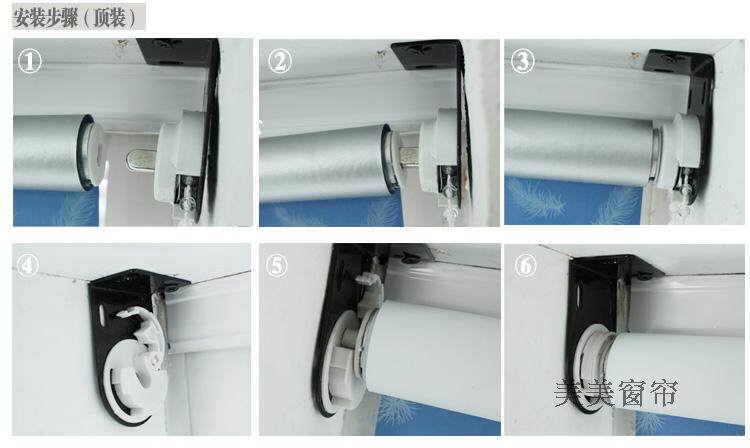 安装步骤（顶装）

①

②

③

④

⑤

⑥

美美窗帘