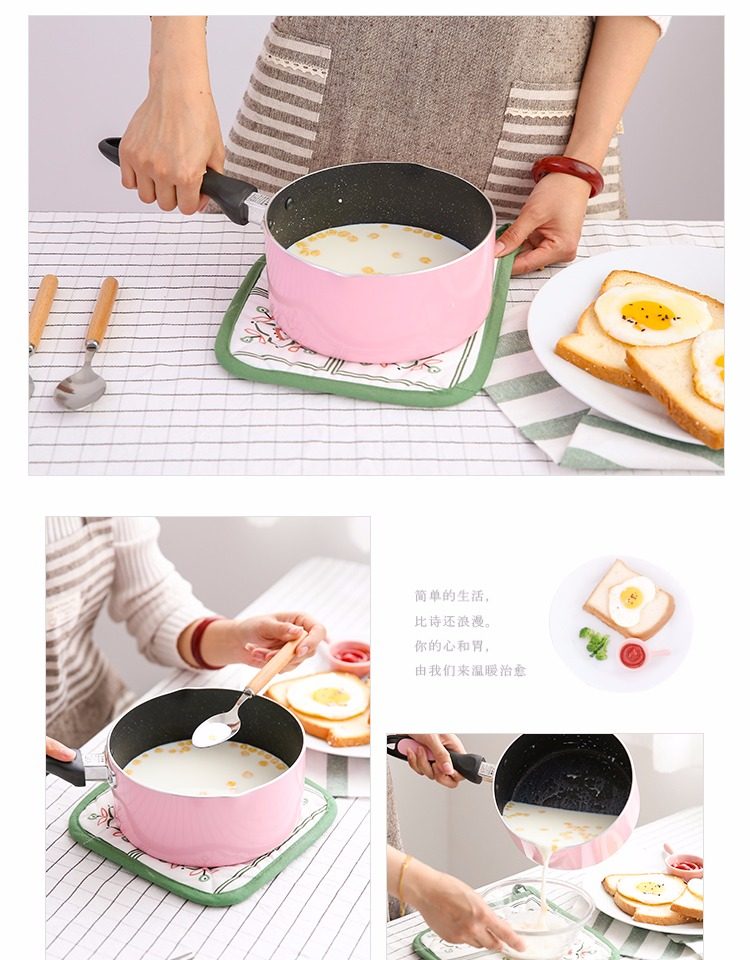 简单的生活，
比诗还浪漫。
你的心和胃，
由我们来温暖治愈