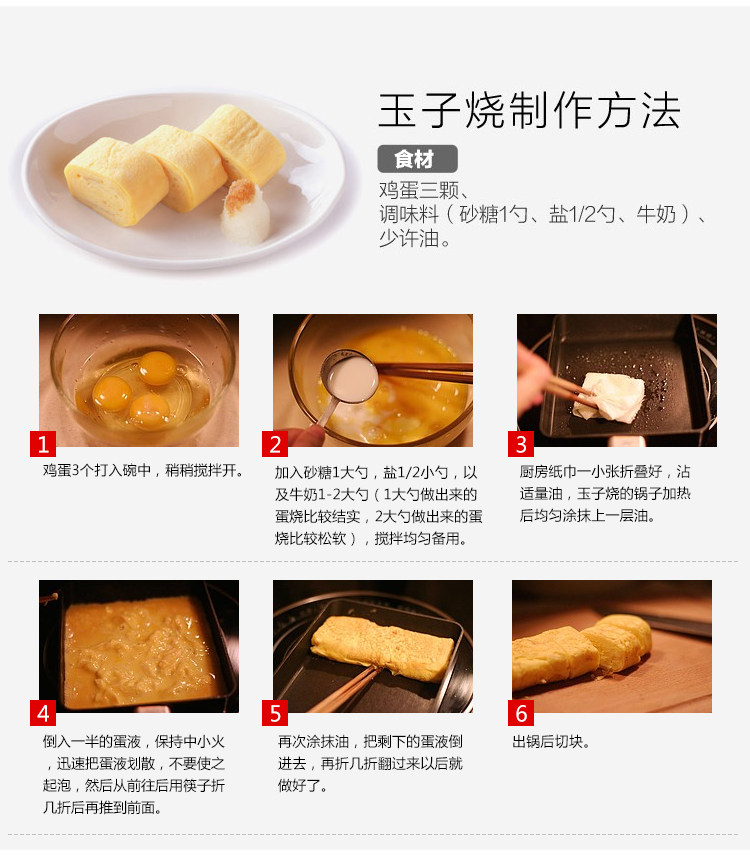 玉子烧制作方法

食材

鸡蛋三颗、
调味料（砂糖1勺、盐1/2勺、牛奶）、
少许油。

1
鸡蛋3个打入碗中，稍稍搅拌开。

2
加入砂糖1大勺，盐1/2小勺，以及牛奶1-2大勺（1大勺做出来的蛋烧比较结实，2大勺做出来的蛋烧比较松软），搅拌均匀备用。

3
厨房纸巾一小张折叠好，沾适量油，玉子烧的锅子加热后均匀涂抹上一层油。

4
倒入一半的蛋液，保持中小火，迅速把蛋液划散，不要使之起泡，然后从前往后用筷子折几折后再推到前面。

5
再次涂抹油，把剩下的蛋液倒进去，再折几折翻过来以后就做好了。

6
出锅后切块。