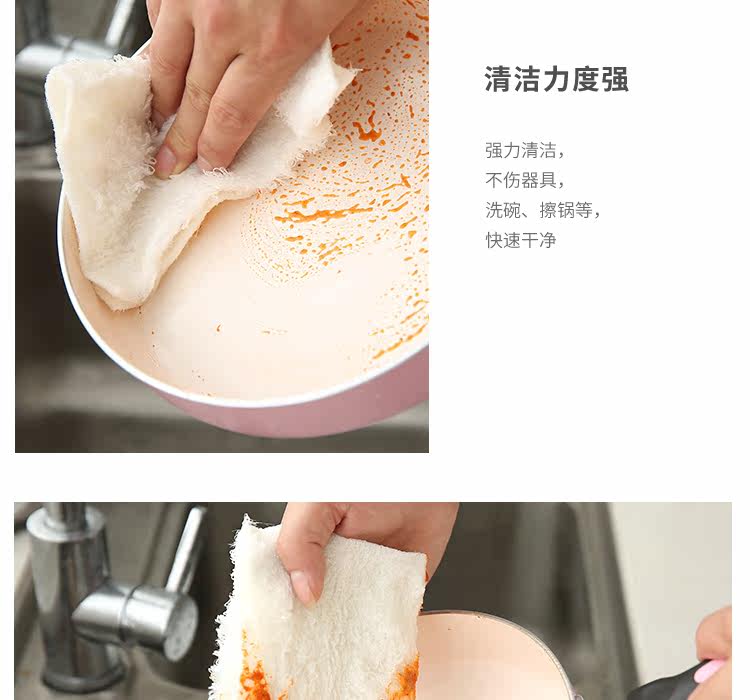 清洁力度强

强力清洁，
不伤器具，
洗碗、擦锅等，
快速干净