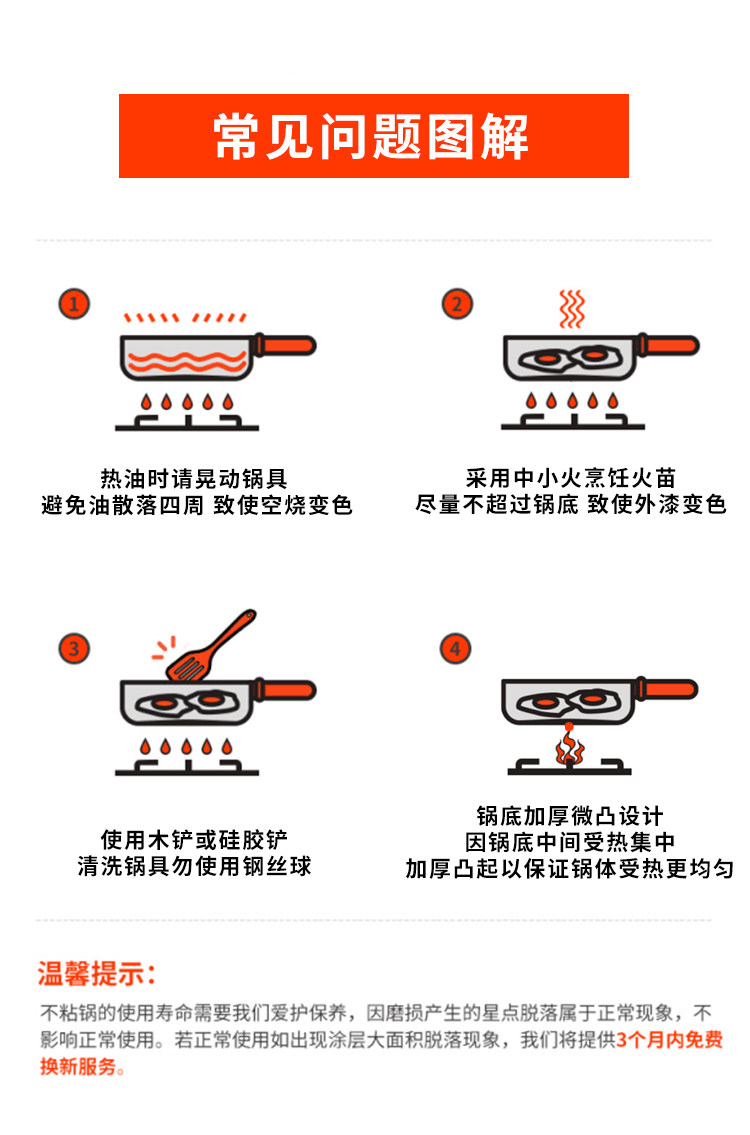 常见问题图解

1

热油时请晃动锅具
避免油散落四周 致使空烧变色

2

采用中小火烹饪火苗
尽量不超过锅底 致使外漆变色

3

使用木铲或硅胶铲
清洗锅具勿使用钢丝球

4

锅底加厚微凸设计
因锅底中间受热集中
加厚凸起以保证锅体受热更均匀

温馨提示：

不粘锅的使用寿命需要我们爱护保养，因磨损产生的星点脱落属于正常现象，不影响正常使用。若正常使用如出现涂层大面积脱落现象，我们将提供3个月内免费换新服务。