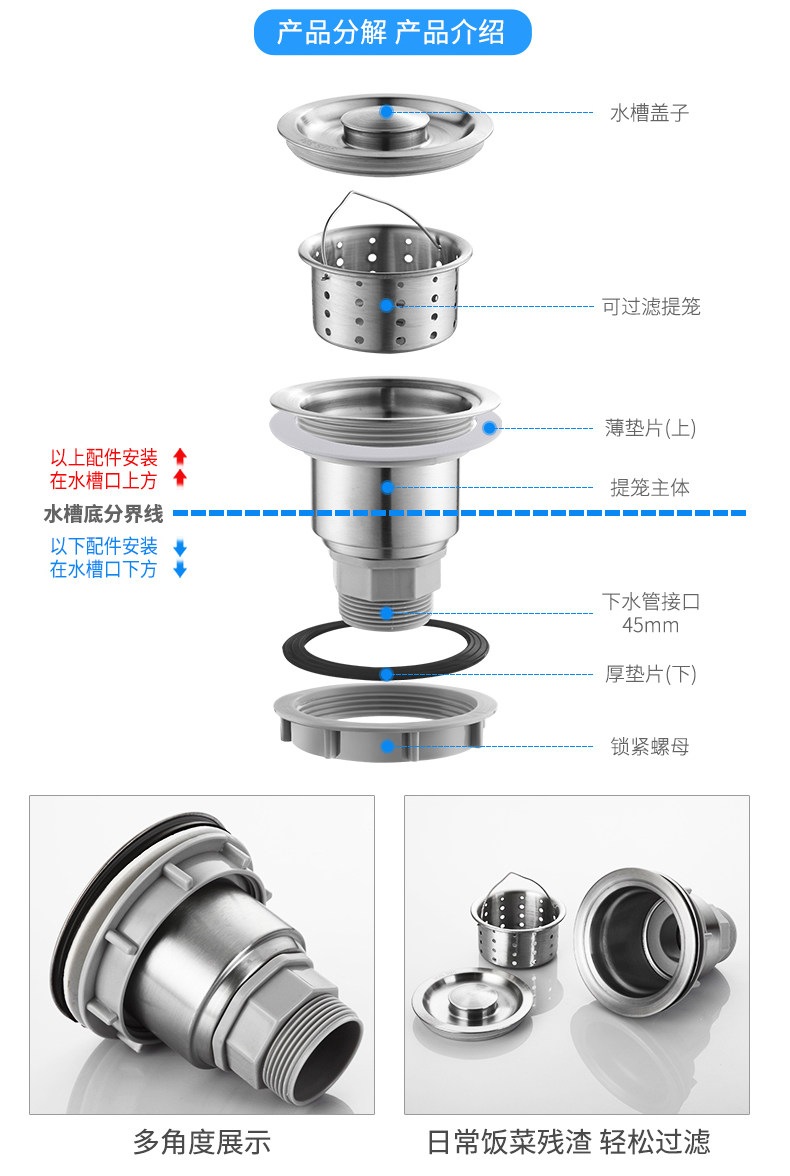 产品分解 产品介绍

水槽盖子

可过滤提笼

薄垫片(上)

以上配件安装
在水槽口上方

提笼主体

水槽底分界线

以下配件安装
在水槽口下方

下水管接口
45mm

厚垫片(下)

锁紧螺母

多角度展示

日常饭菜残渣 轻松过滤